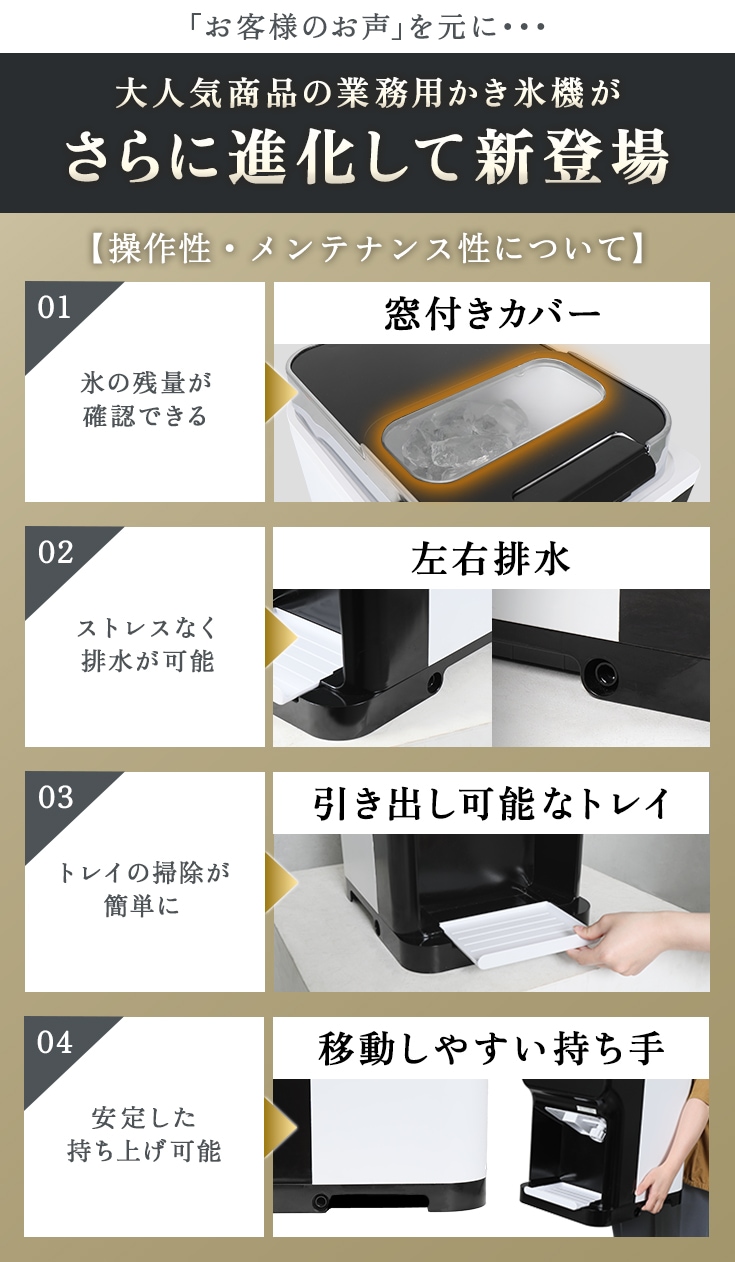 「お客様のお声」を元に・・・

大人気商品の業務用かき氷機が
さらに進化して新登場

【操作性・メンテナンス性について】

01
氷の残量が確認できる
窓付きカバー

02
ストレスなく排水が可能
左右排水

03
トレイの掃除が簡単に
引き出し可能なトレイ

04
安定した持ち上げ可能
移動しやすい持ち手