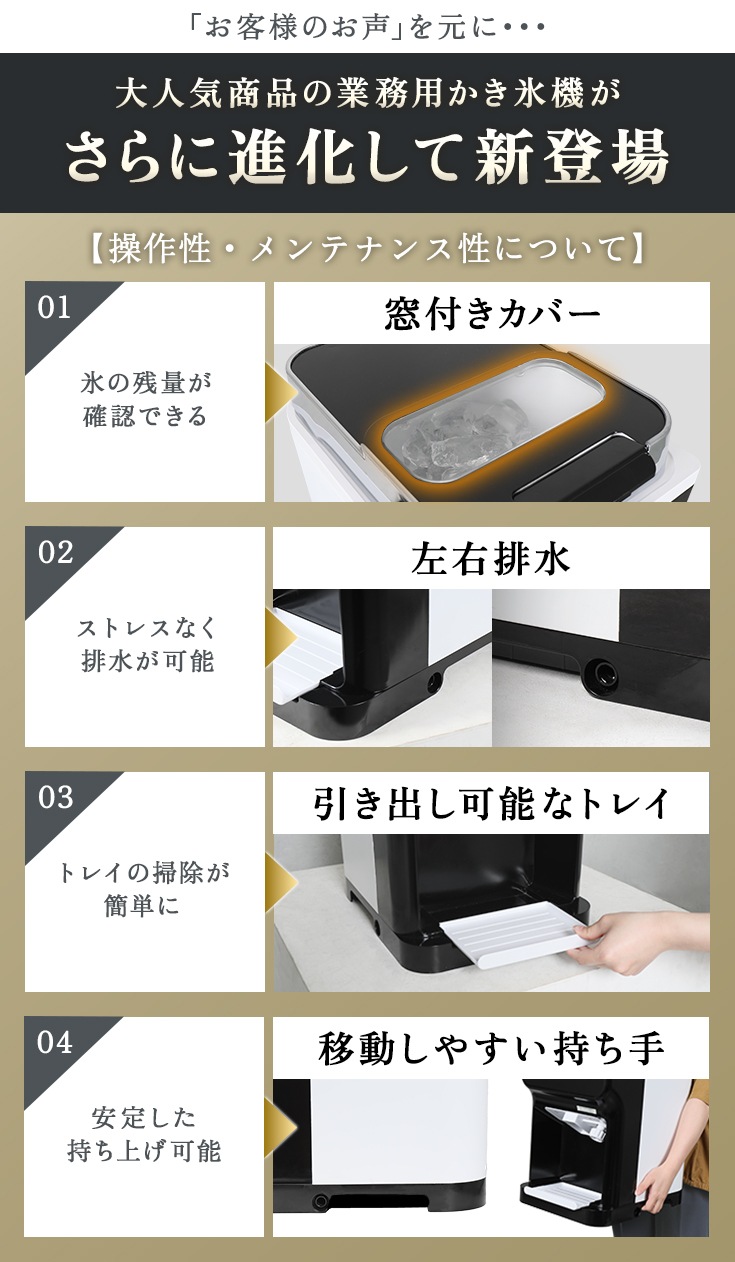 「お客様のお声」を元に・・・

大人気商品の業務用かき氷機が

さらに進化して新登場

【操作性・メンテナンス性について】

01

氷の残量が確認できる

窓付きカバー

02

ストレスなく排水が可能

左右排水

03

トレイの掃除が簡単に

引き出し可能なトレイ

04

安定した持ち上げ可能

移動しやすい持ち手