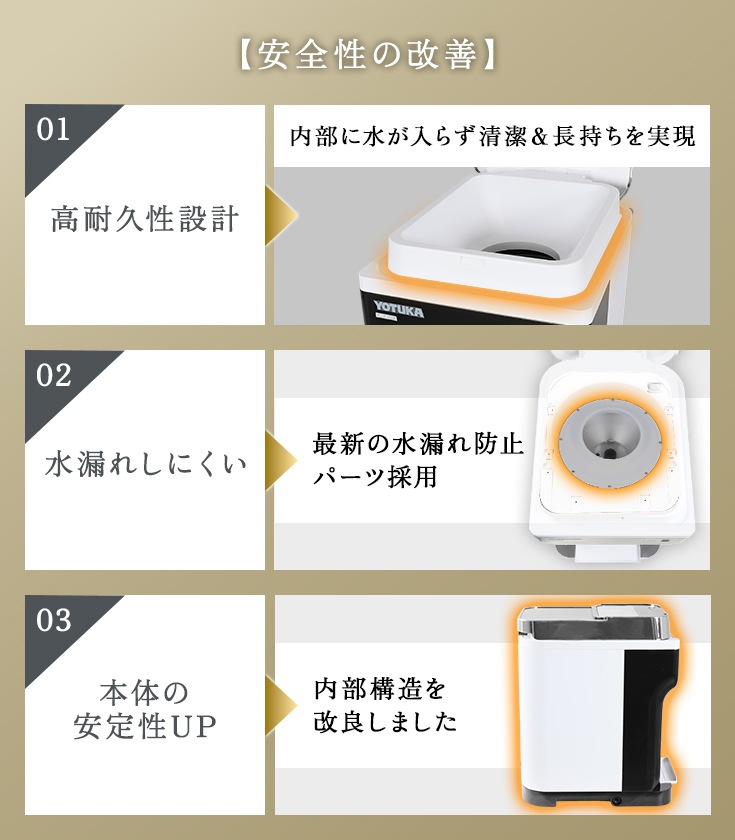 【安全性の改善】

01

高耐久性設計

内部に水が入らず清潔&長持ちを実現

YOTUKA

02

水漏れしにくい

最新の水漏れ防止パーツ採用

03

本体の安定性UP

内部構造を改良しました