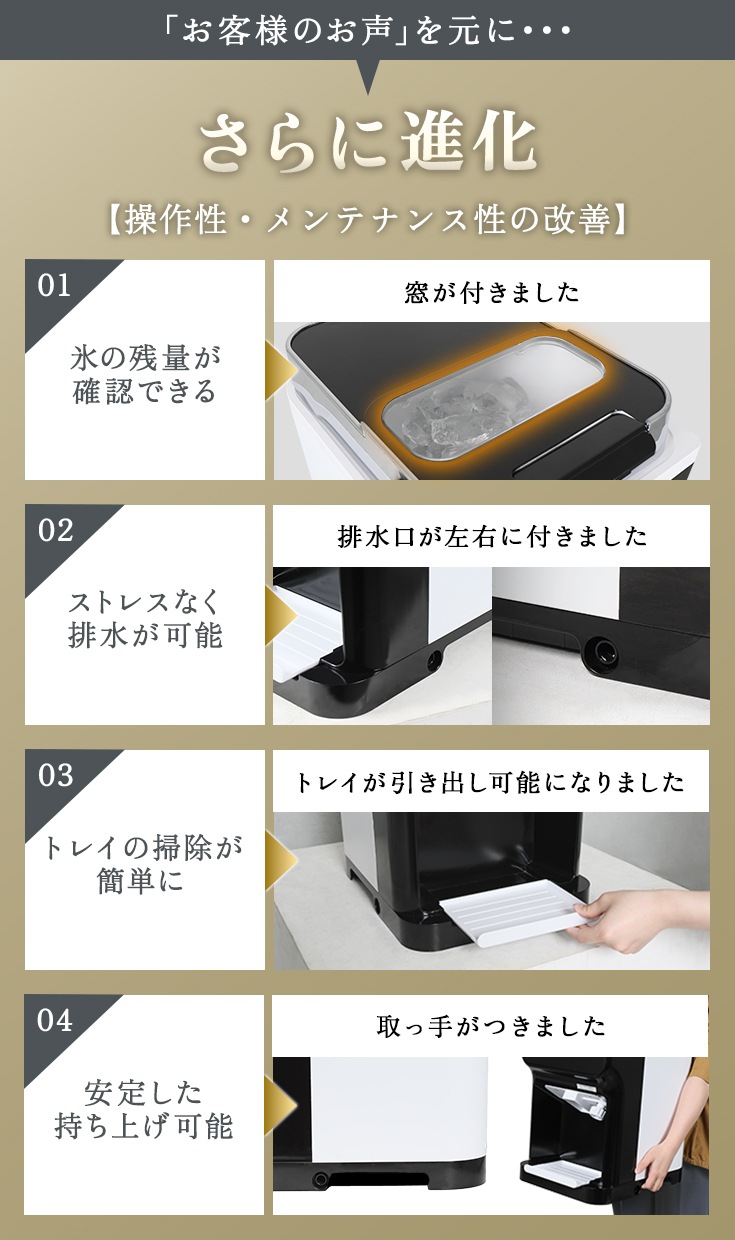 「お客様のお声」を元に・・・

さらに進化

【操作性・メンテナンス性の改善】

01

氷の残量が確認できる

窓が付きました

02

ストレスなく排水が可能

排水口が左右に付きました

03

トレイの掃除が簡単に

トレイが引き出し可能になりました

04

安定した持ち上げ可能

取っ手がつきました