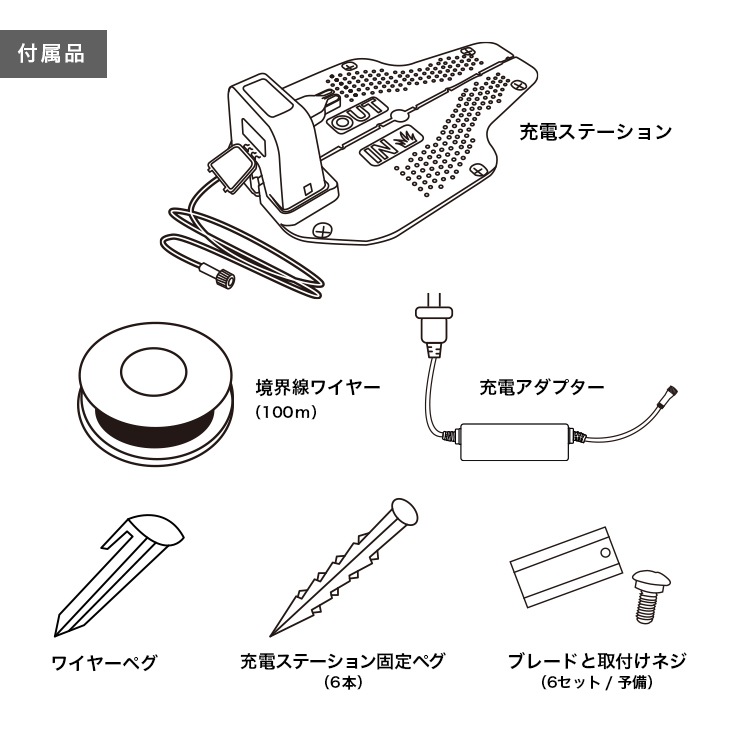 付属品

OUT

IN

充電ステーション

境界線ワイヤー
(100m)

充電アダプター

ワイヤーペグ

充電ステーション固定ペグ
(6本)

ブレードと取付けネジ
(6セット / 予備)