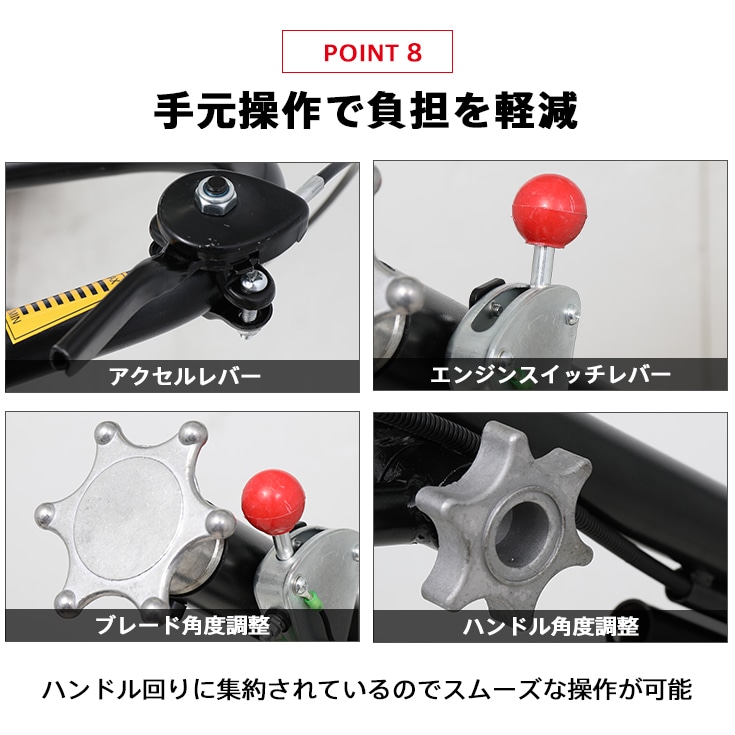 POINT 8

手元操作で負担を軽減

アクセルレバー

エンジンスイッチレバー

ブレード角度調整

ハンドル角度調整

ハンドル回りに集約されているのでスムーズな操作が可能