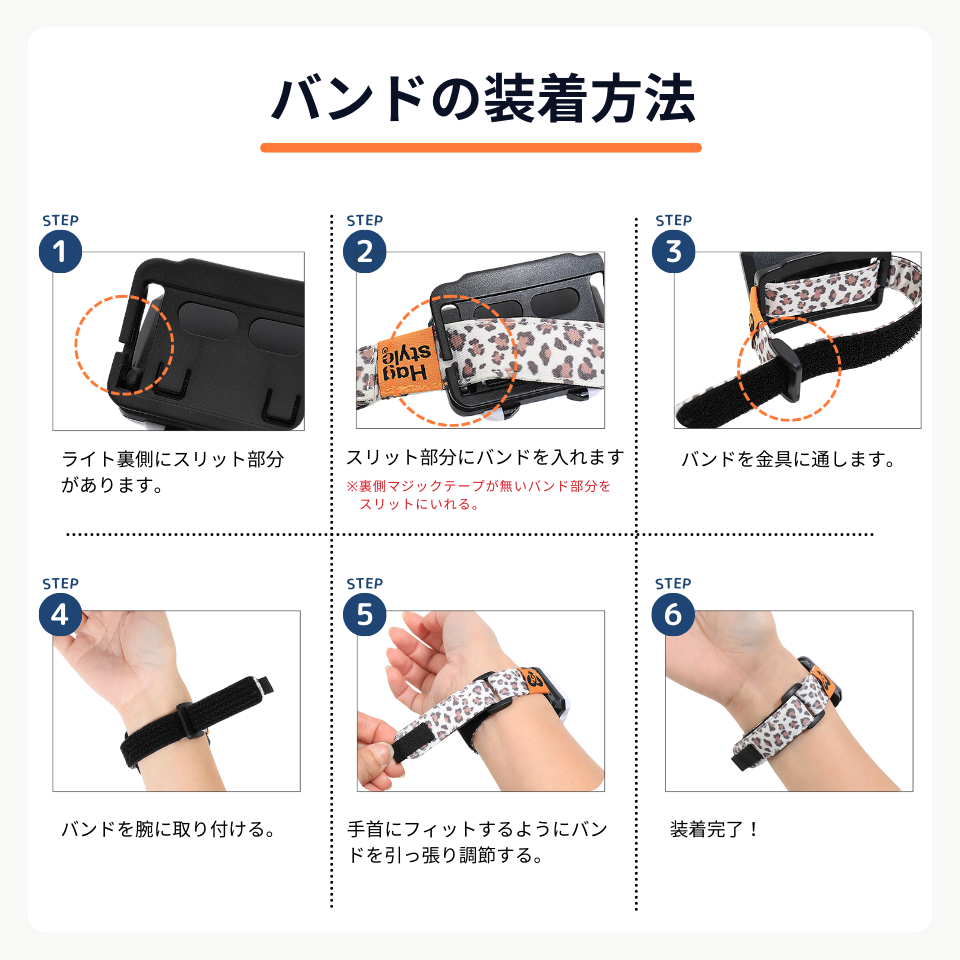 バンドの装着方法

STEP 1

ライト裏側にスリット部分があります。

STEP 2

Hag style

スリット部分にバンドを入れます

※裏側マジックテープが無いバンド部分をスリットにいれる。

STEP 3

バンドを金具に通します。

STEP 4

バンドを腕に取り付ける。

STEP 5

手首にフィットするようにバンドを引っ張り調節する。

STEP 6

装着完了！