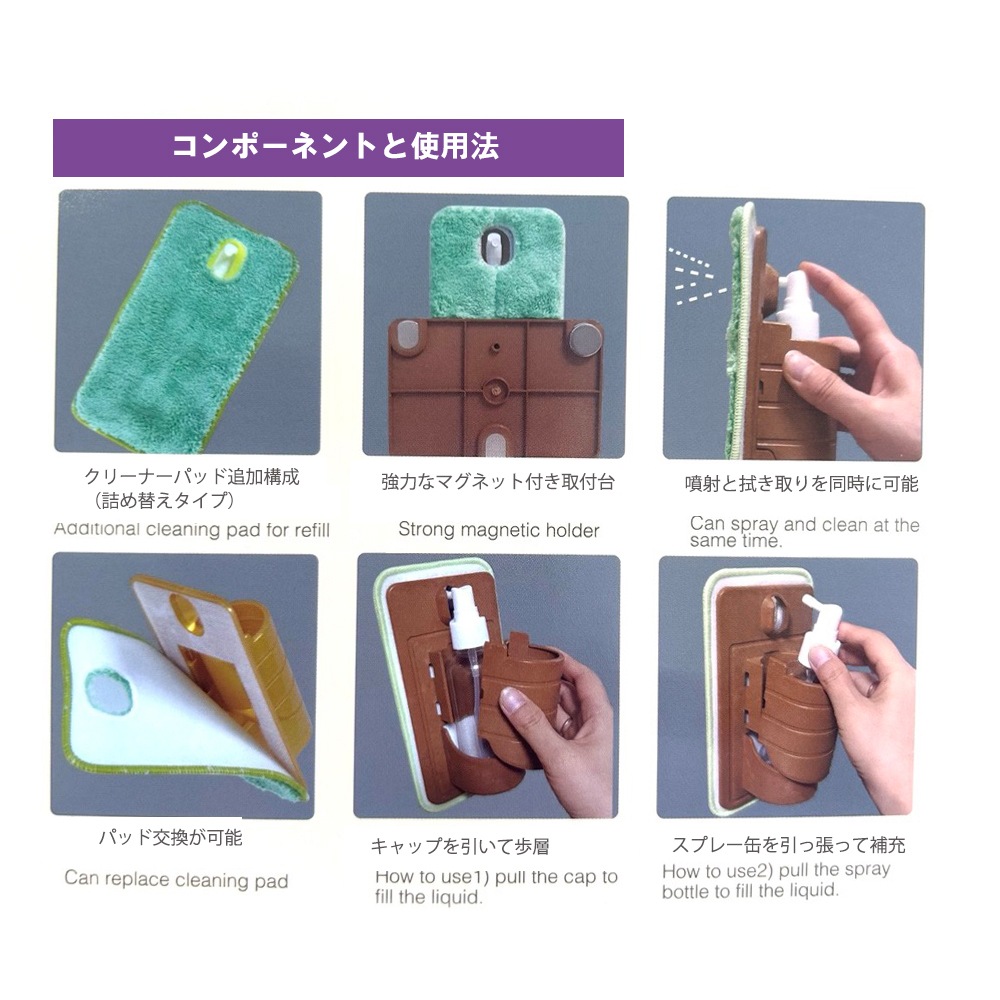 コンポーネントと使用法

クリーナーパッド追加構成
（詰め替えタイプ）
Additional cleaning pad for refill

強力なマグネット付き取付台
Strong magnetic holder

噴射と拭き取りを同時に可能
Can spray and clean at the same time.

パッド交換が可能
Can replace cleaning pad

キャップを引いて歩層
How to use1) pull the cap to fill the liquid.

スプレー缶を引っ張って補充
How to use2) pull the spray bottle to fill the liquid.