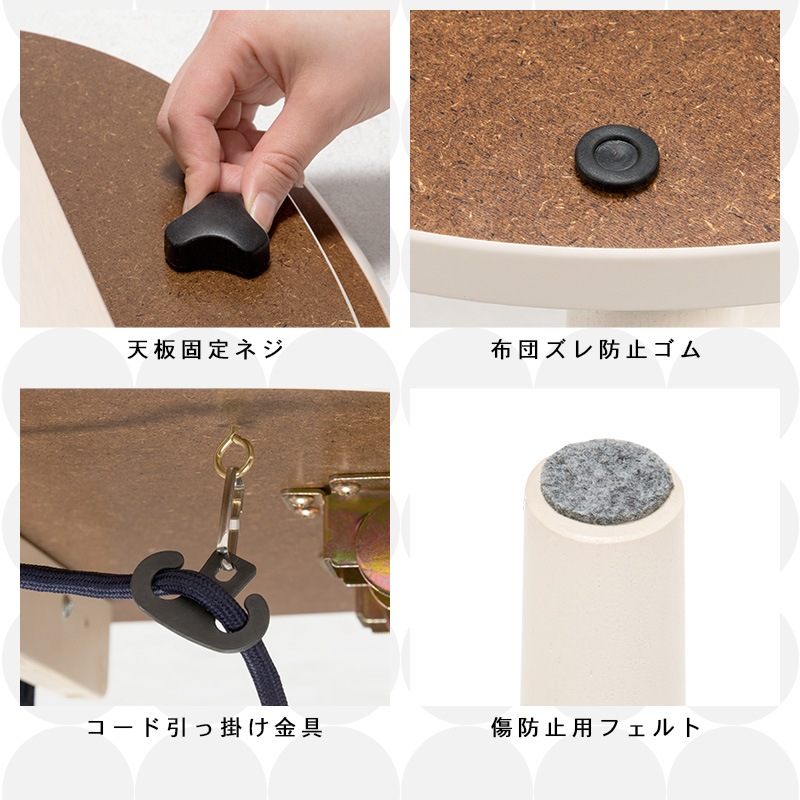 天板固定ネジ

布団ズレ防止ゴム

コード引っ掛け金具

傷防止用フェルト