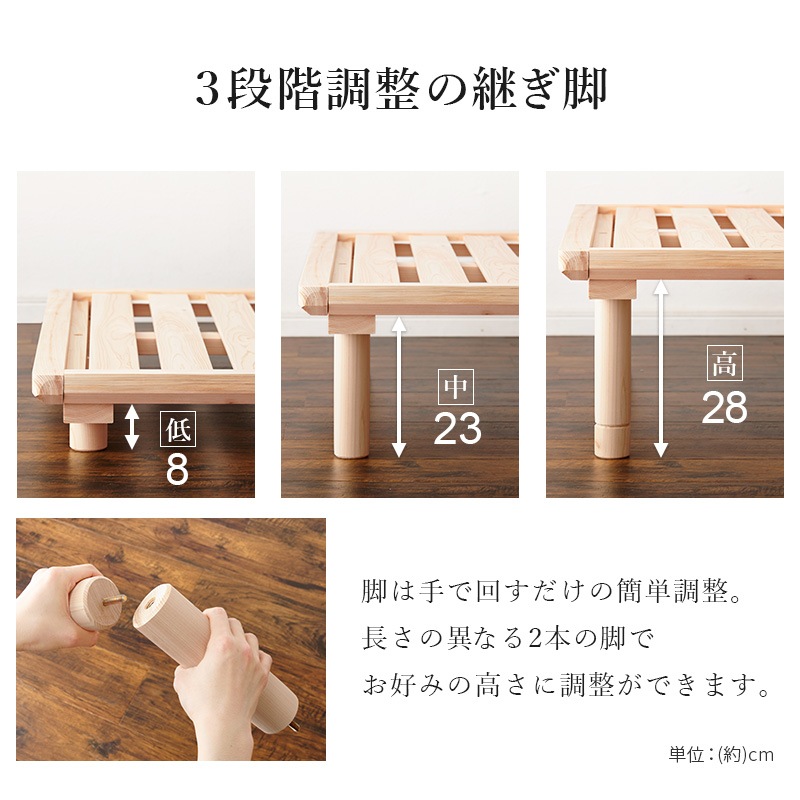 3段階調整の継ぎ脚

低
8

中
23

高
28

脚は手で回すだけの簡単調整。
長さの異なる2本の脚で
お好みの高さに調整ができます。

単位：(約)cm