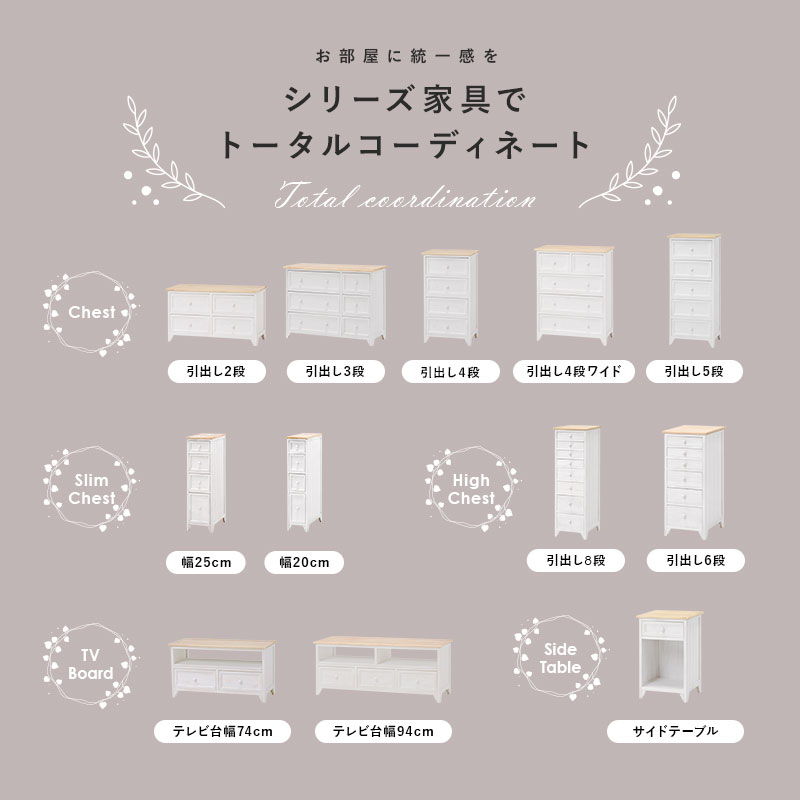 お部屋に統一感を

シリーズ家具で
トータルコーディネート

Total coordination

Chest

引出し2段

引出し3段

引出し4段

引出し4段ワイド

引出し5段

Slim Chest

幅25cm

幅20cm

High Chest

引出し8段

引出し6段

TV Board

テレビ台幅74cm

テレビ台幅94cm

Side Table

サイドテーブル