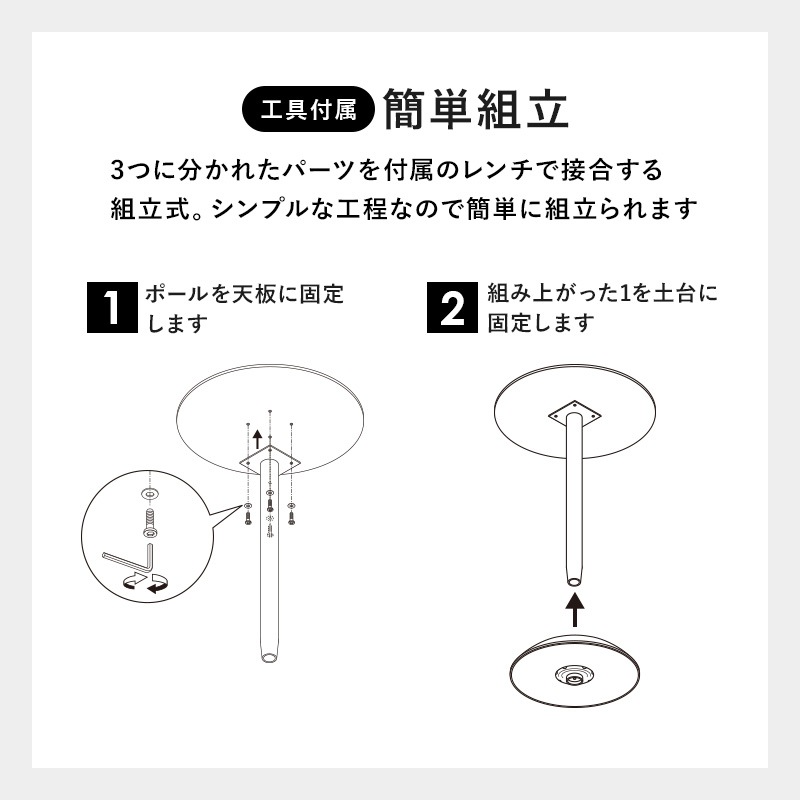 工具付属 簡単組立

3つに分かれたパーツを付属のレンチで接合する組立式。シンプルな工程なので簡単に組立られます

1 ポールを天板に固定します

2 組み上がった1を土台に固定します