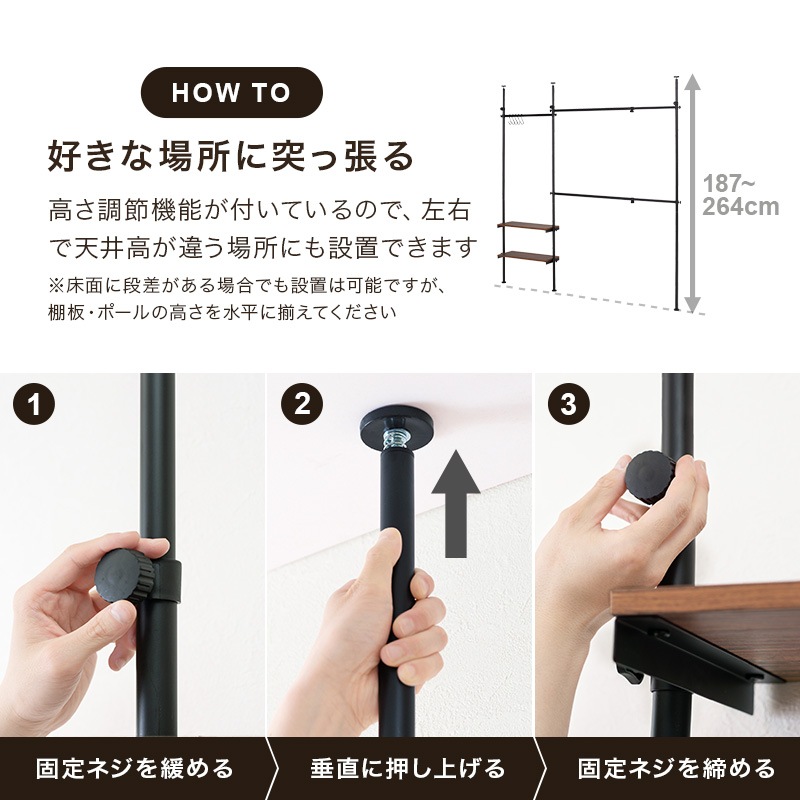 HOW TO

好きな場所に突っ張る

高さ調節機能が付いているので、左右で天井高が違う場所にも設置できます

※床面に段差がある場合でも設置は可能ですが、棚板・ポールの高さを水平に揃えてください

187~264cm

1

2

3

固定ネジを緩める

垂直に押し上げる

固定ネジを締める