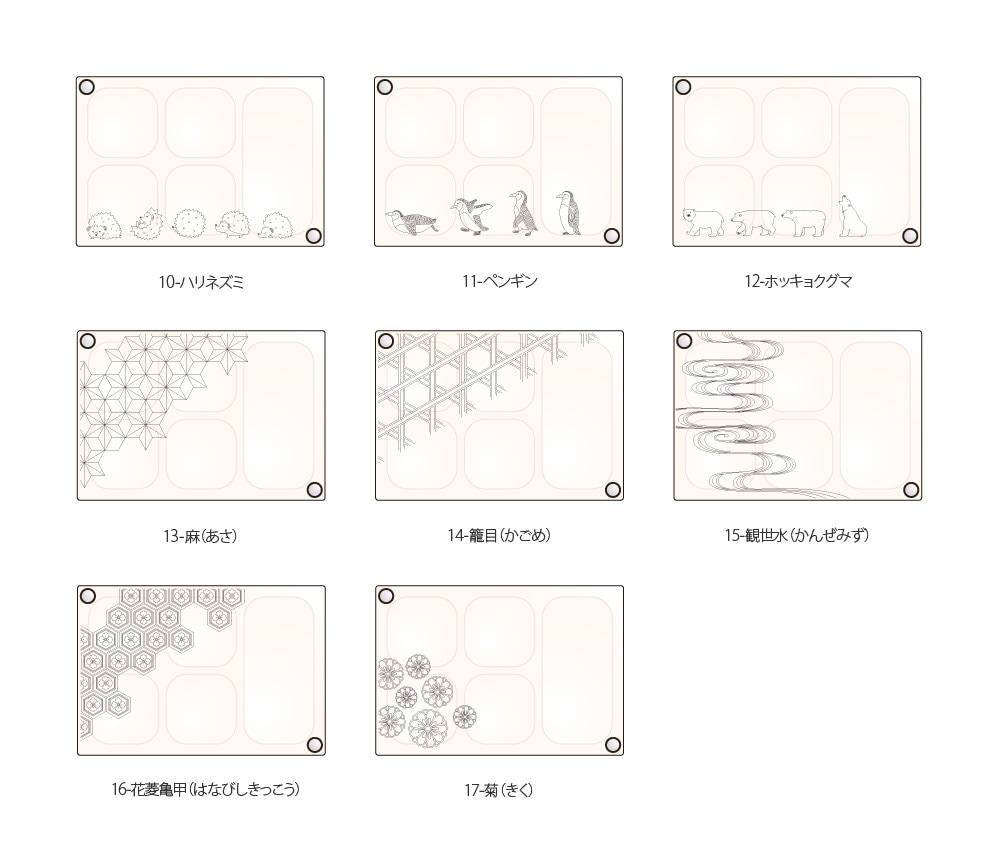 10-ハリネズミ

11-ペンギン

12-ホッキョクグマ

13-麻(あさ)

14-籠目(かごめ)

15-観世水(かんぜみず)

16-花菱亀甲(はなびしきっこう)

17-菊(きく)