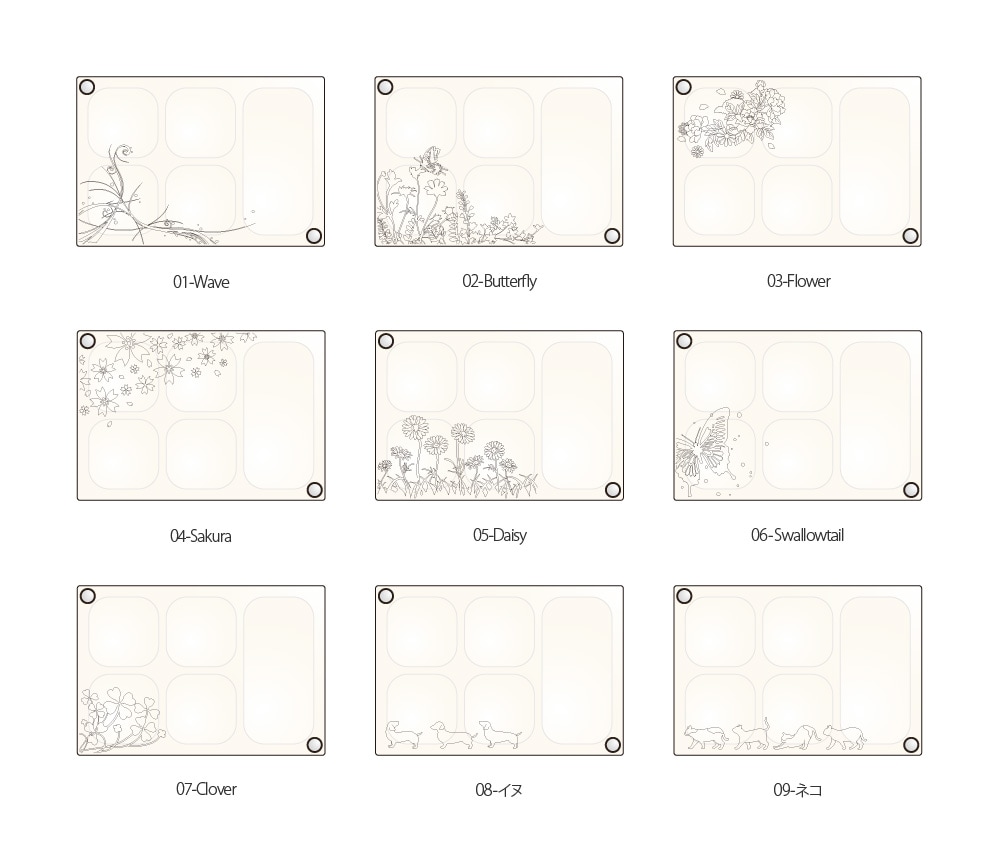 01-Wave

02-Butterfly

03-Flower

04-Sakura

05-Daisy

06-Swallowtail

07-Clover

08-イヌ

09-ネコ