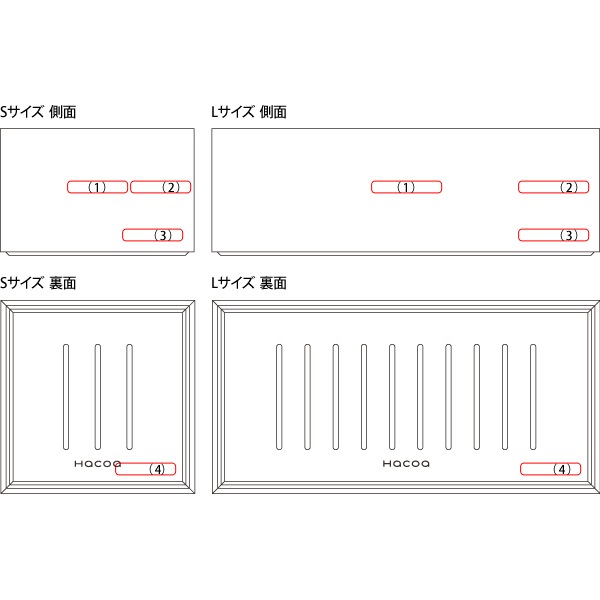 Sサイズ 側面

(1) (2)

(3)

Lサイズ 側面

(1) (2)

(3)

Sサイズ 裏面

Hacoa (4)

Lサイズ 裏面

Hacoa (4)