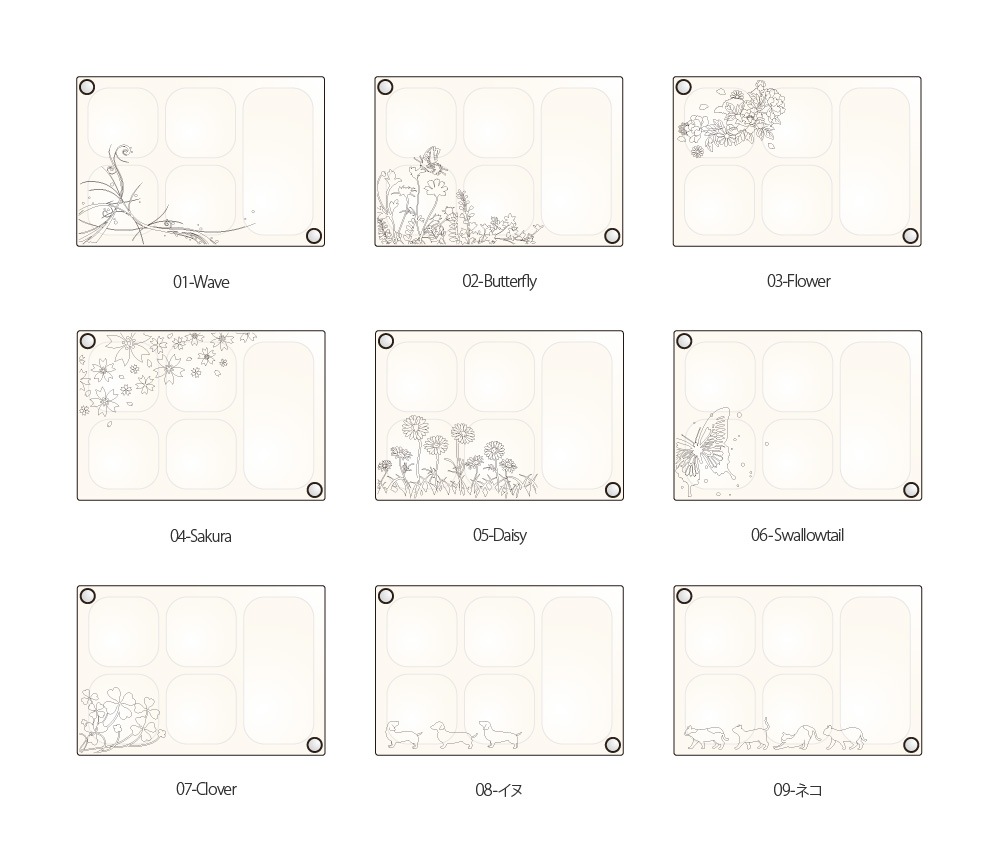 01-Wave

02-Butterfly

03-Flower

04-Sakura

05-Daisy

06-Swallowtail

07-Clover

08-イヌ

09-ネコ