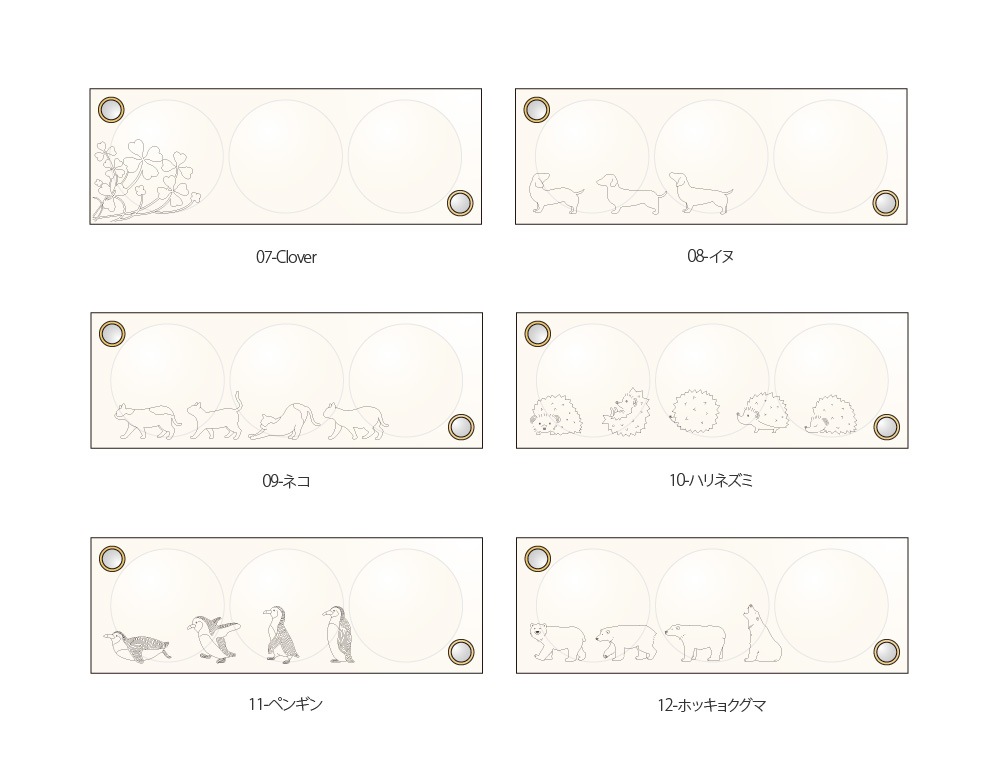 07-Clover

08-イヌ

09-ネコ

10-ハリネズミ

11-ペンギン

12-ホッキョクグマ