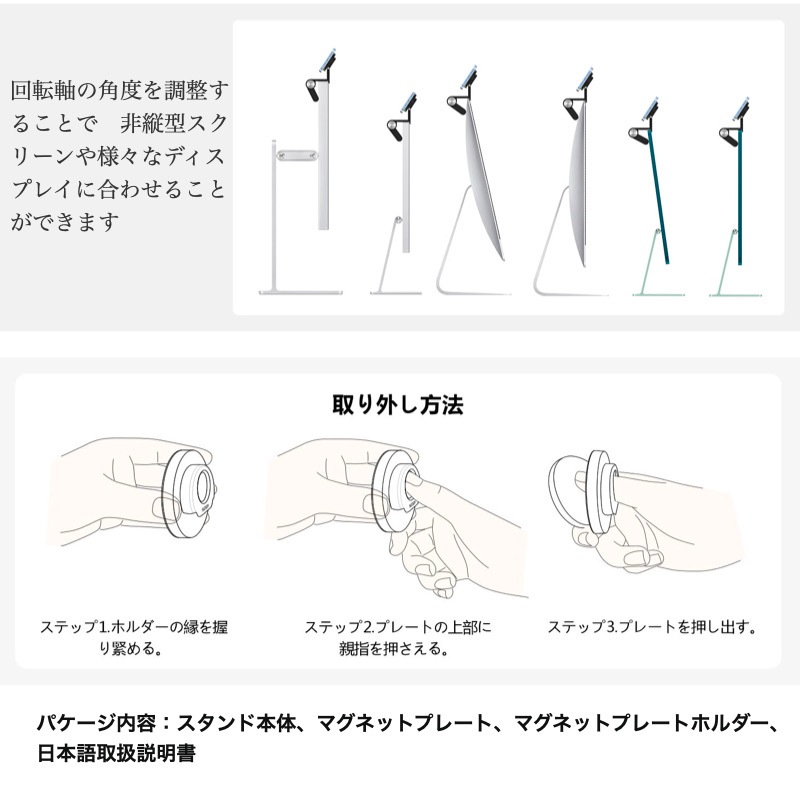 回転軸の角度を調整することで　非縦型スクリーンや様々なディスプレイに合わせることができます

取り外し方法

ステップ1.ホルダーの縁を握り緊める。

ステップ2.プレートの上部に親指を押さえる。

ステップ3.プレートを押し出す。

パケージ内容：スタンド本体、マグネットプレート、マグネットプレートホルダー、日本語取扱説明書