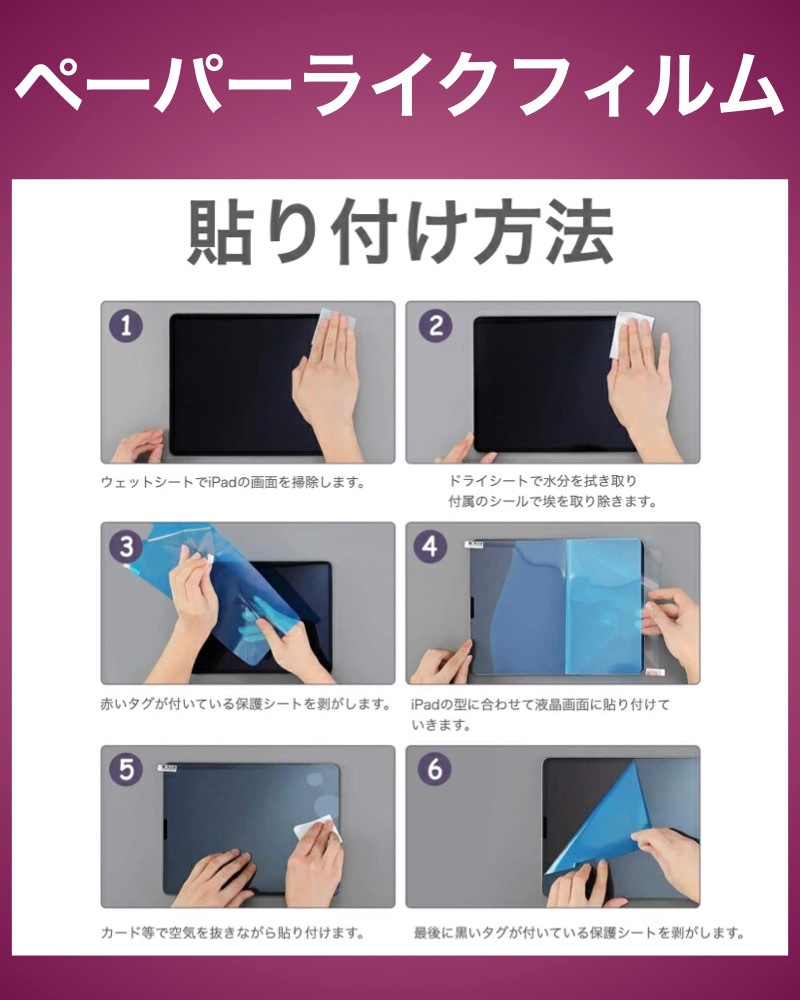 ペーパーライクフィルム

貼り付け方法

1

ウェットシートでiPadの画面を掃除します。

2

ドライシートで水分を拭き取り付属のシールで埃を取り除きます。

3

赤いタグが付いている保護シートを剥がします。

4

iPadの型に合わせて液晶画面に貼り付けていきます。

5

カード等で空気を抜きながら貼り付けます。

6

最後に黒いタグが付いている保護シートを剥がします。