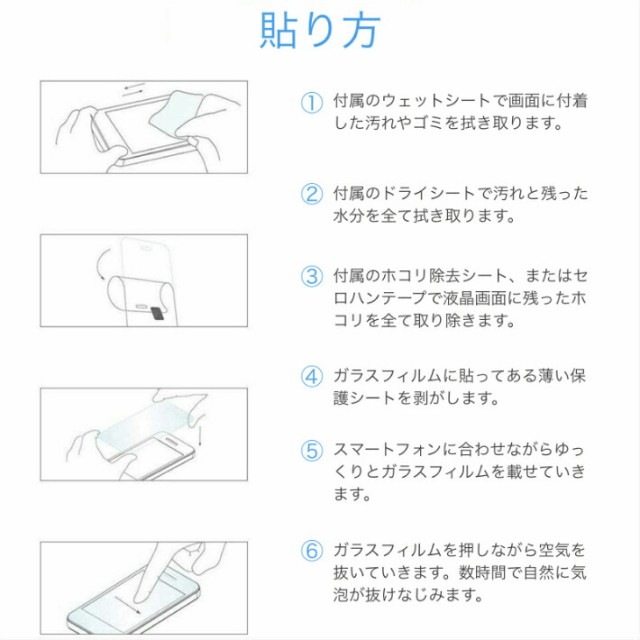 貼り方

① 付属のウェットシートで画面に付着した汚れやゴミを拭き取ります。

② 付属のドライシートで汚れと残った水分を全て拭き取ります。

③ 付属のホコリ除去シート、またはセロハンテープで液晶画面に残ったホコリを全て取り除きます。

④ ガラスフィルムに貼ってある薄い保護シートを剥がします。

⑤ スマートフォンに合わせながらゆっくりとガラスフィルムを載せていきます。

⑥ ガラスフィルムを押しながら空気を抜いていきます。数時間で自然に気泡が抜けなじみます。