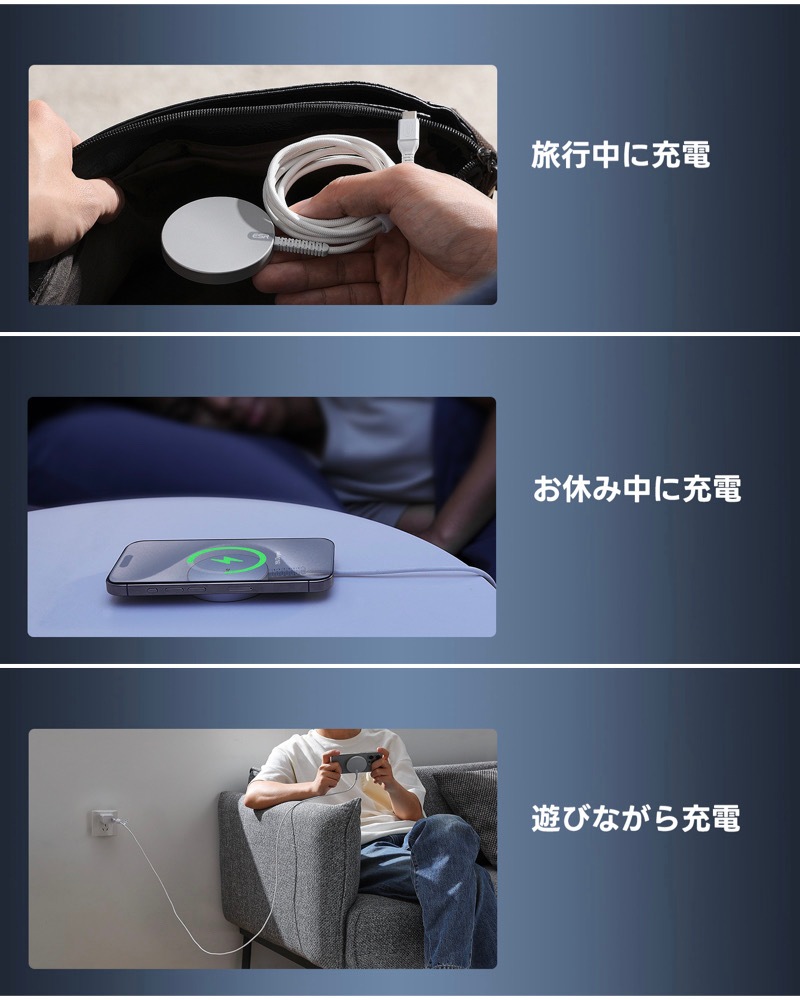 旅行中に充電

お休み中に充電

遊びながら充電