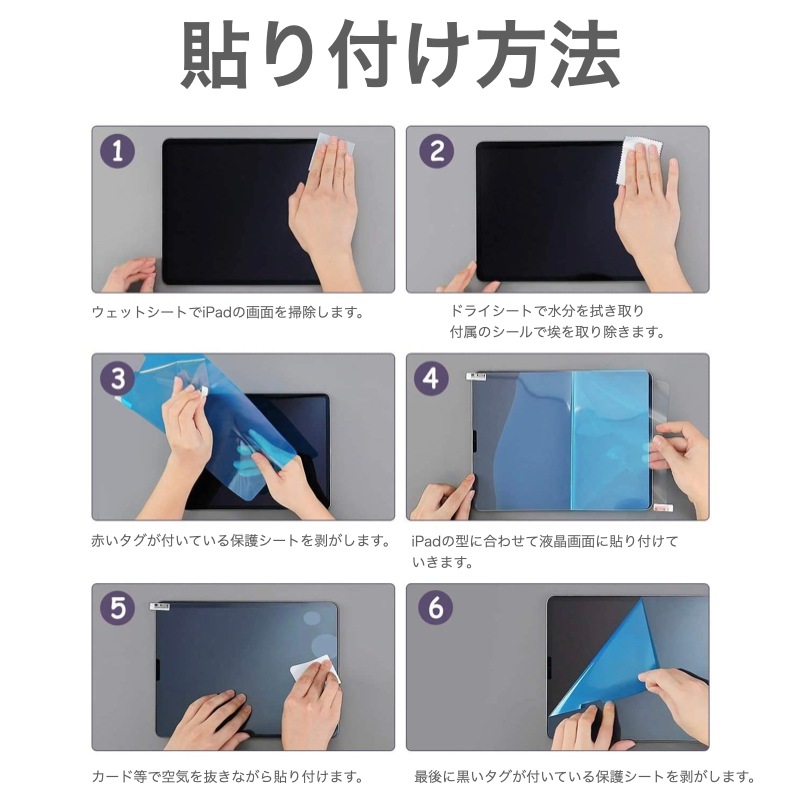 貼り付け方法

1

ウェットシートでiPadの画面を掃除します。

2

ドライシートで水分を拭き取り
付属のシールで埃を取り除きます。

3

赤いタグが付いている保護シートを剥がします。

4

iPadの型に合わせて液晶画面に貼り付けていきます。

5

カード等で空気を抜きながら貼り付けます。

6

最後に黒いタグが付いている保護シートを剥がします。