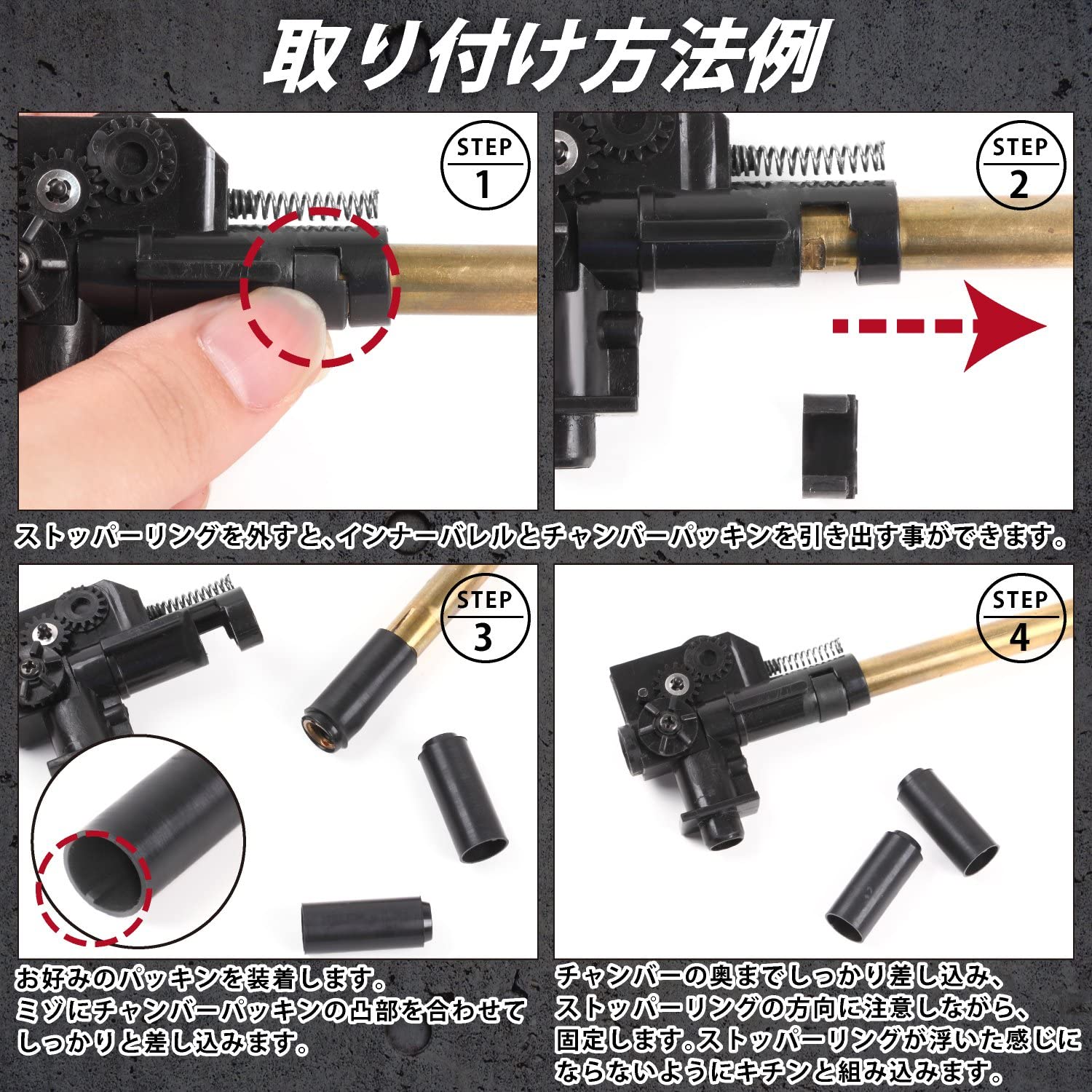 取り付け方法例

STEP 1

STEP 2

ストッパーリングを外すと、インナーバレルとチャンバーパッキンを引き出す事ができます。

STEP 3

STEP 4

お好みのパッキンを装着します。
ミゾにチャンバーパッキンの凸部を合わせてしっかりと差し込みます。

チャンバーの奥までしっかり差し込み、ストッパーリングの方向に注意しながら、固定します。ストッパーリングが浮いた感じにならないようにキチンと組み込みます。