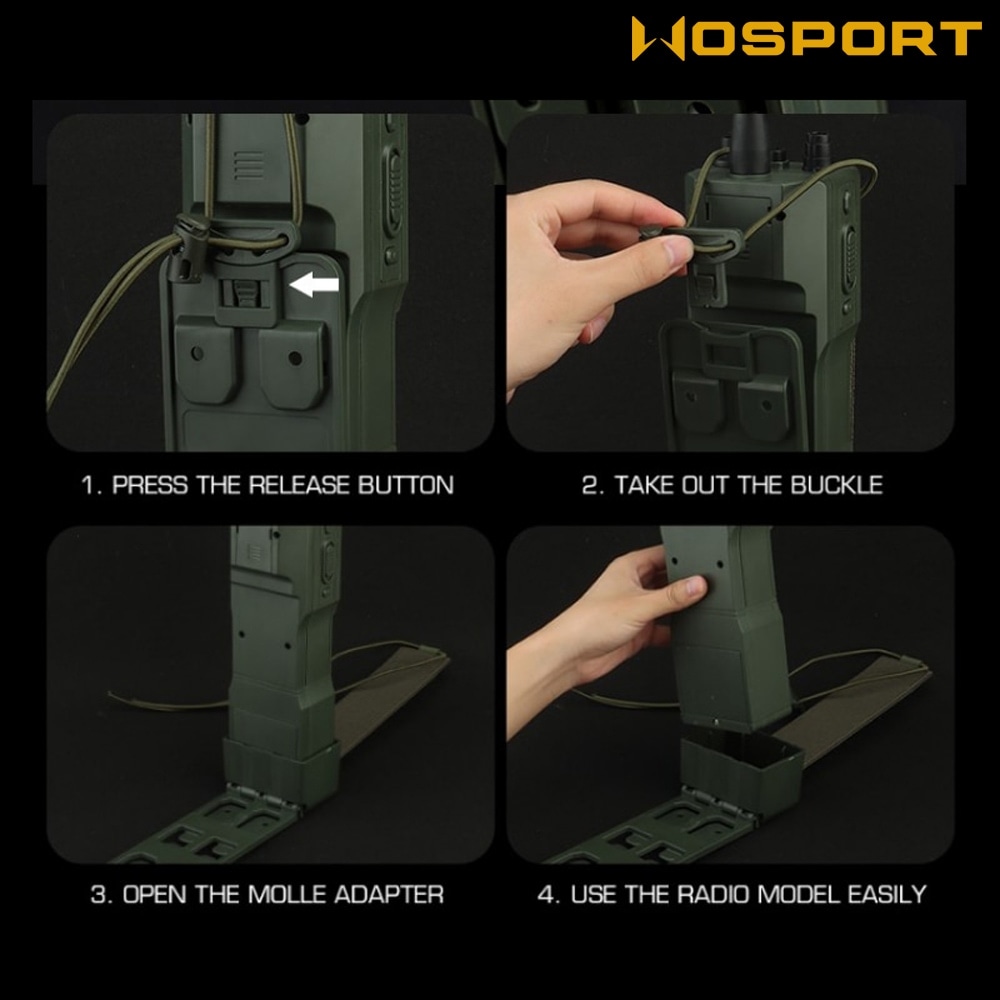 WOSPORT

1. PRESS THE RELEASE BUTTON

2. TAKE OUT THE BUCKLE

3. OPEN THE MOLLE ADAPTER

4. USE THE RADIO MODEL EASILY