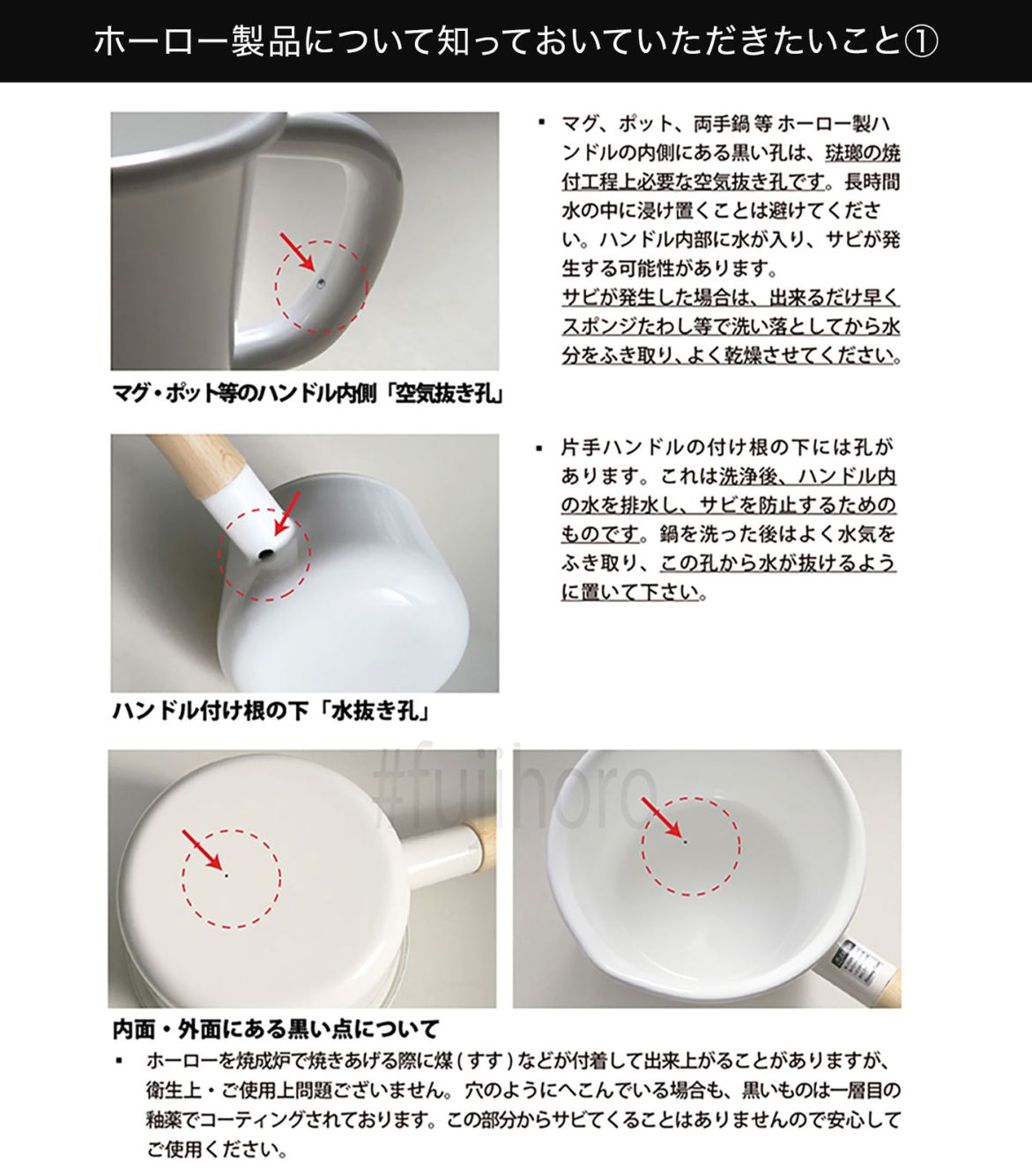 ホーロー製品について知っておいていただきたいこと①

マグ・ポット等のハンドル内側「空気抜き孔」

▪ マグ、ポット、両手鍋 等 ホーロー製ハンドルの内側にある黒い孔は、琺瑯の焼付工程上必要な空気抜き孔です。長時間水の中に浸け置くことは避けてください。ハンドル内部に水が入り、サビが発生する可能性があります。
サビが発生した場合は、出来るだけ早くスポンジたわし等で洗い落としてから水分をふき取り、よく乾燥させてください。

ハンドル付け根の下「水抜き孔」

▪ 片手ハンドルの付け根の下には孔があります。これは洗浄後、ハンドル内の水を排水し、サビを防止するためのものです。鍋を洗った後はよく水気をふき取り、この孔から水が抜けるように置いて下さい。

#fujihoro

内面・外面にある黒い点について
▪ ホーローを焼成炉で焼きあげる際に煤(すす)などが付着して出来上がることがありますが、衛生上・ご使用上問題ございません。穴のようにへこんでいる場合も、黒いものは一層目の釉薬でコーティングされております。この部分からサビてくることはありませんので安心してご使用ください。