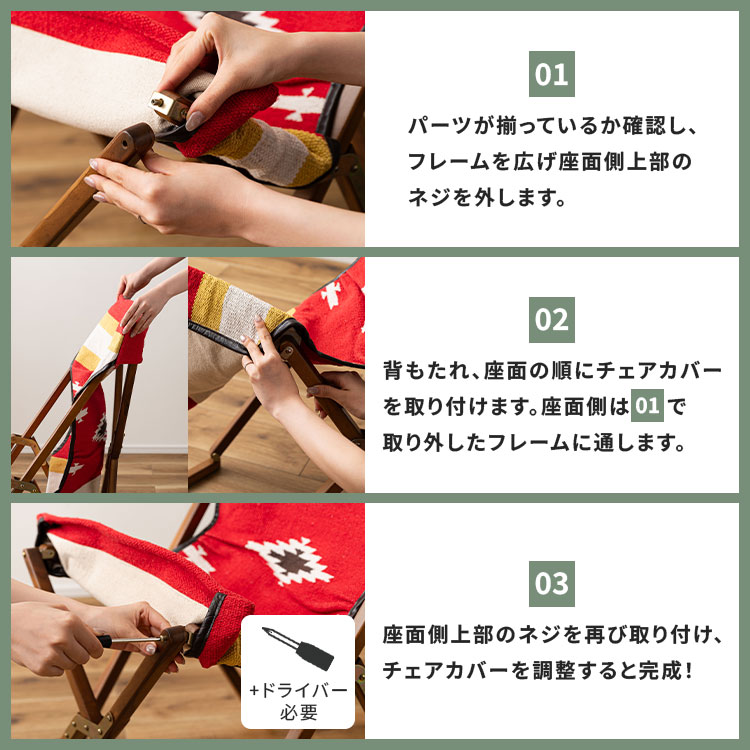 01

パーツが揃っているか確認し、フレームを広げ座面側上部のネジを外します。

02

背もたれ、座面の順にチェアカバーを取り付けます。座面側は 01 で取り外したフレームに通します。

03

座面側上部のネジを再び取り付け、チェアカバーを調整すると完成！

+ドライバー必要