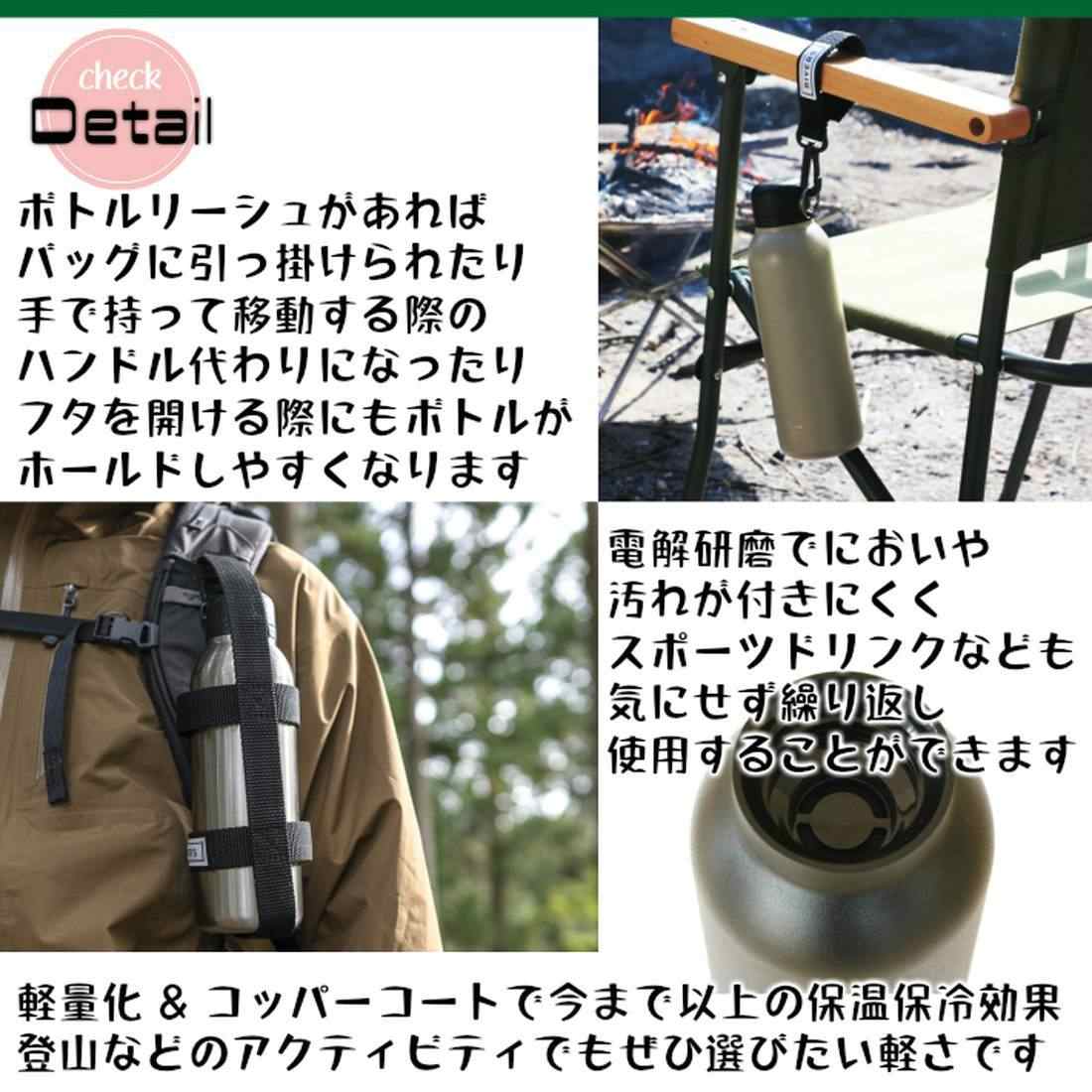 check
Detail

ボトルリーシュがあれば
バッグに引っ掛けられたり
手で持って移動する際の
ハンドル代わりになったり
フタを開ける際にもボトルが
ホールドしやすくなります

電解研磨でにおいや
汚れが付きにくく
スポーツドリンクなども
気にせず繰り返し
使用することができます

軽量化 & コッパーコートで今まで以上の保温保冷効果
登山などのアクティビティでもぜひ選びたい軽さです