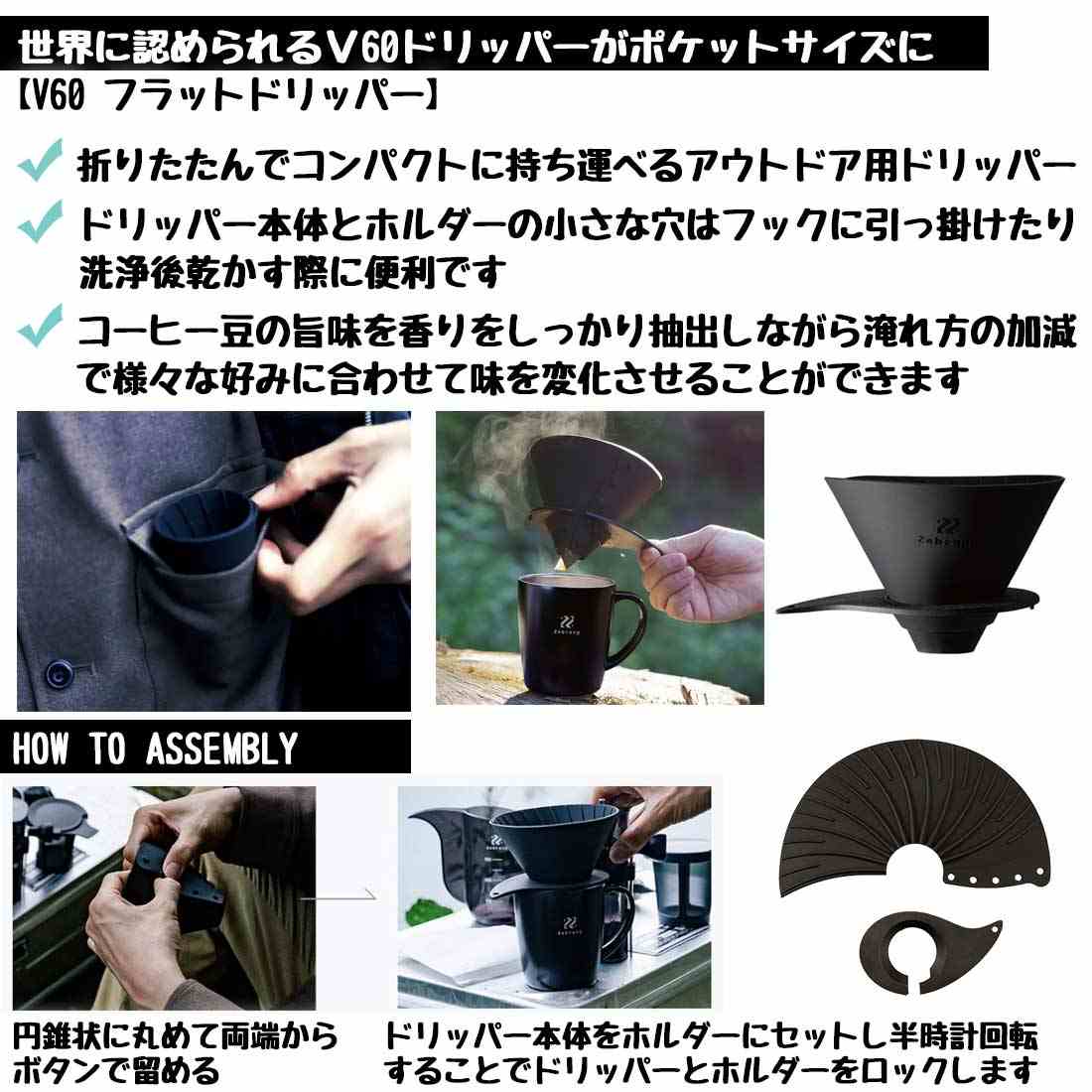 世界に認められるV60ドリッパーがポケットサイズに
【V60 フラットドリッパー】

折りたたんでコンパクトに持ち運べるアウトドア用ドリッパー

ドリッパー本体とホルダーの小さな穴はフックに引っ掛けたり洗浄後乾かす際に便利です

コーヒー豆の旨味を香りをしっかり抽出しながら淹れ方の加減で様々な好みに合わせて味を変化させることができます

Zebrang

Zebrang

HOW TO ASSEMBLY

Zebrang

円錐状に丸めて両端からボタンで留める

ドリッパー本体をホルダーにセットし半時計回転することでドリッパーとホルダーをロックします