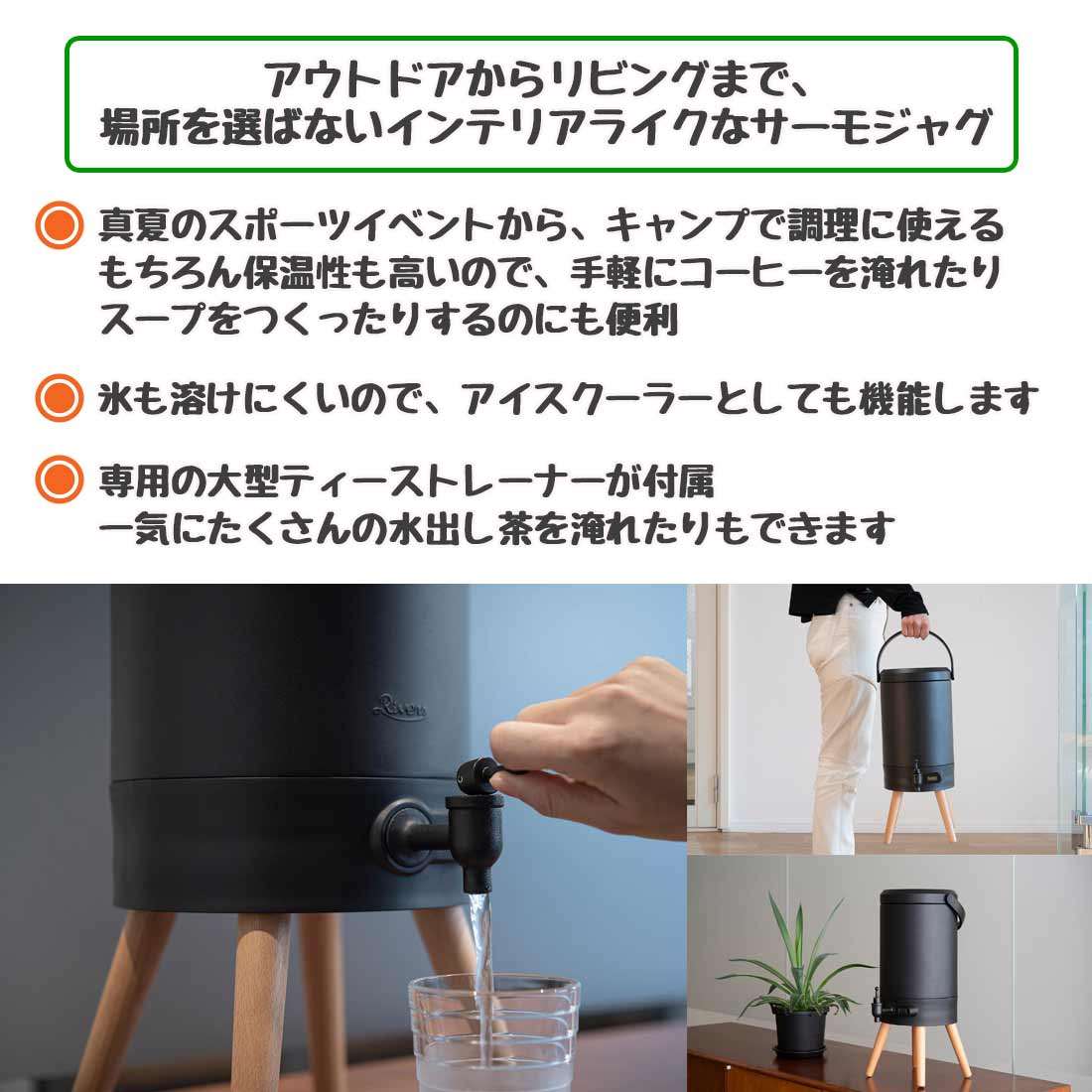 アウトドアからリビングまで、
場所を選ばないインテリアライクなサーモジャグ

真夏のスポーツイベントから、キャンプで調理に使える
もちろん保温性も高いので、手軽にコーヒーを淹れたり
スープをつくったりするのにも便利

氷も溶けにくいので、アイスクーラーとしても機能します

専用の大型ティーストレーナーが付属
一気にたくさんの水出し茶を淹れたりもできます

Rivers