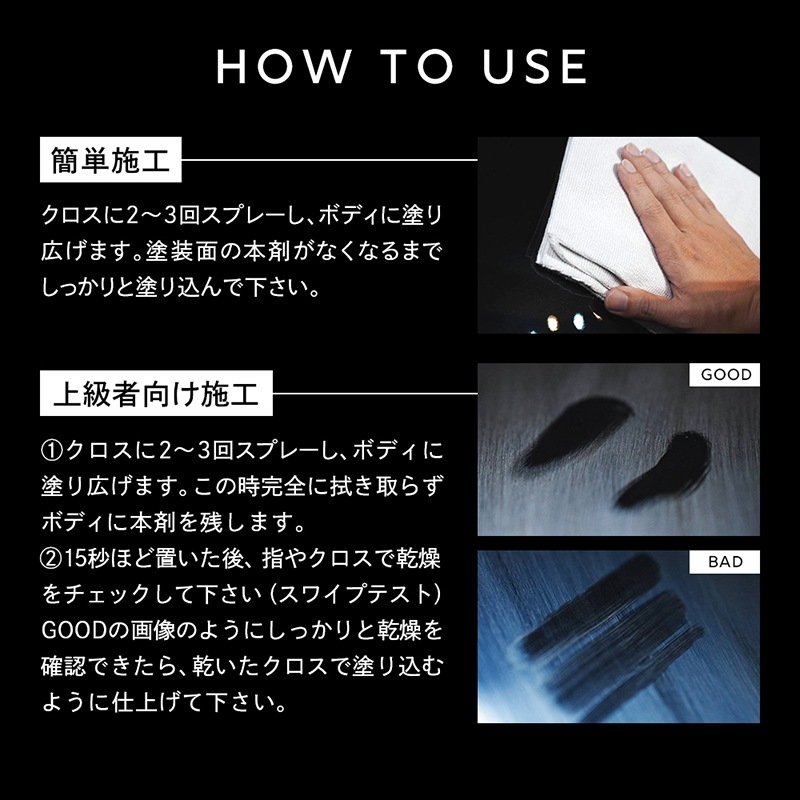 HOW TO USE

簡単施工

クロスに2〜3回スプレーし、ボディに塗り広げます。塗装面の本剤がなくなるまでしっかりと塗り込んで下さい。

上級者向け施工

①クロスに2〜3回スプレーし、ボディに塗り広げます。この時完全に拭き取らずボディに本剤を残します。
②15秒ほど置いた後、指やクロスで乾燥をチェックして下さい（スワイプテスト）GOODの画像のようにしっかりと乾燥を確認できたら、乾いたクロスで塗り込むように仕上げて下さい。

GOOD

BAD