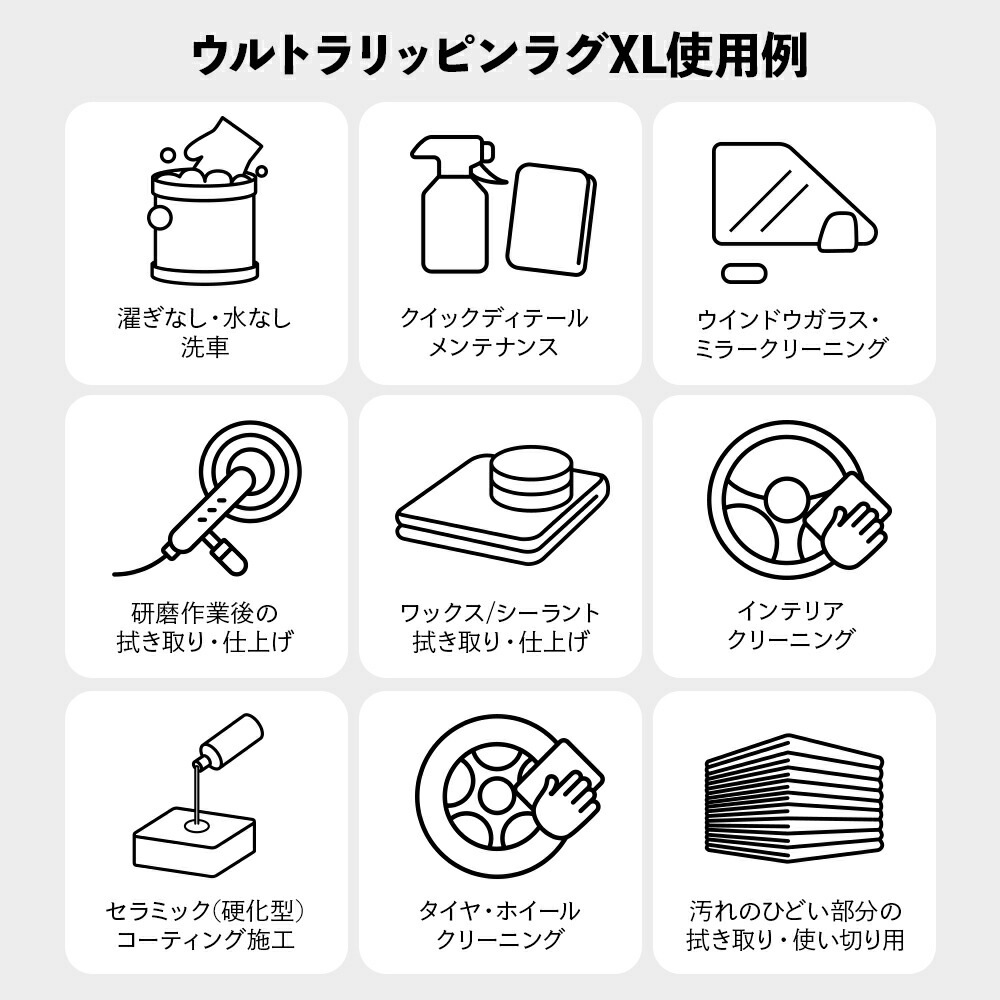 ウルトラリッピンラグXL使用例

濯ぎなし・水なし
洗車

クイックディテール
メンテナンス

ウインドウガラス・
ミラークリーニング

研磨作業後の
拭き取り・仕上げ

ワックス/シーラント
拭き取り・仕上げ

インテリア
クリーニング

セラミック(硬化型)
コーティング施工

タイヤ・ホイール
クリーニング

汚れのひどい部分の
拭き取り・使い切り用