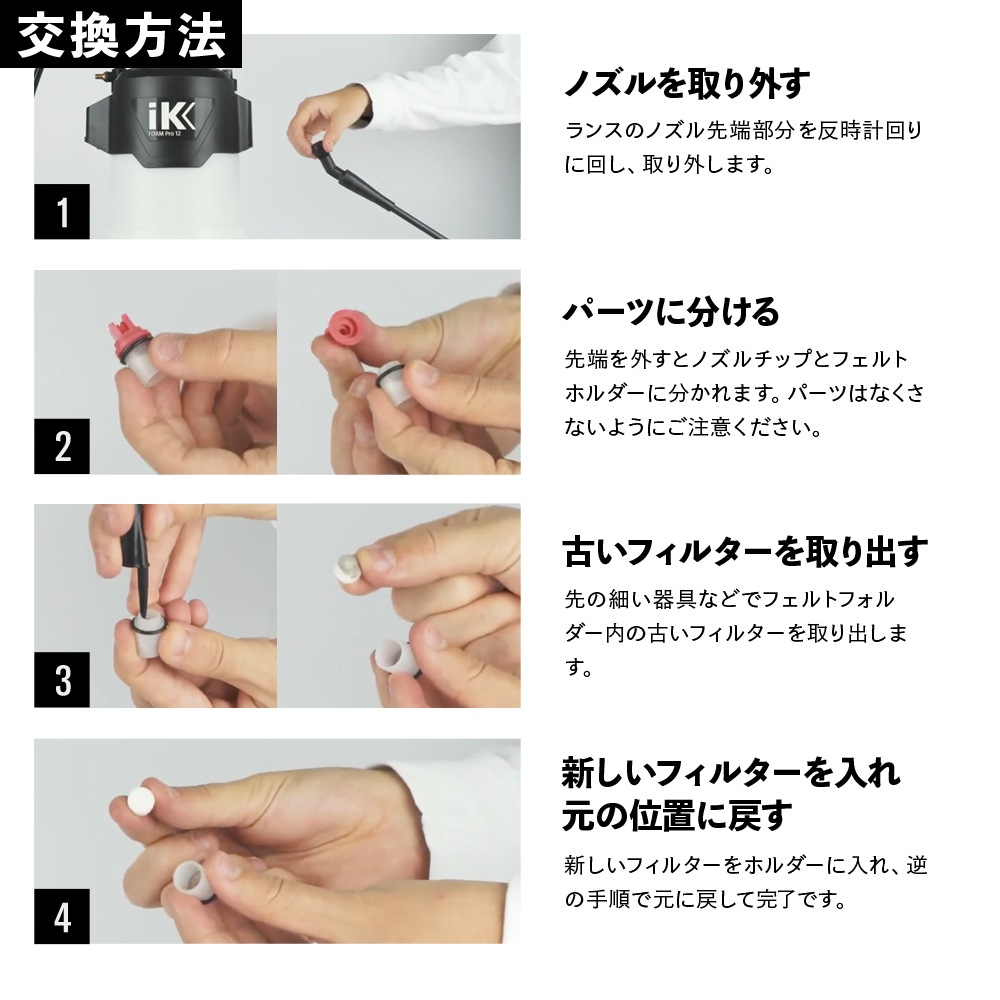 交換方法

iK
FOAM Pro 12

1

ノズルを取り外す

ランスのノズル先端部分を反時計回りに回し、取り外します。

2

パーツに分ける

先端を外すとノズルチップとフェルトホルダーに分かれます。パーツはなくさないようにご注意ください。

3

古いフィルターを取り出す

先の細い器具などでフェルトフォルダー内の古いフィルターを取り出します。

4

新しいフィルターを入れ元の位置に戻す

新しいフィルターをホルダーに入れ、逆の手順で元に戻して完了です。