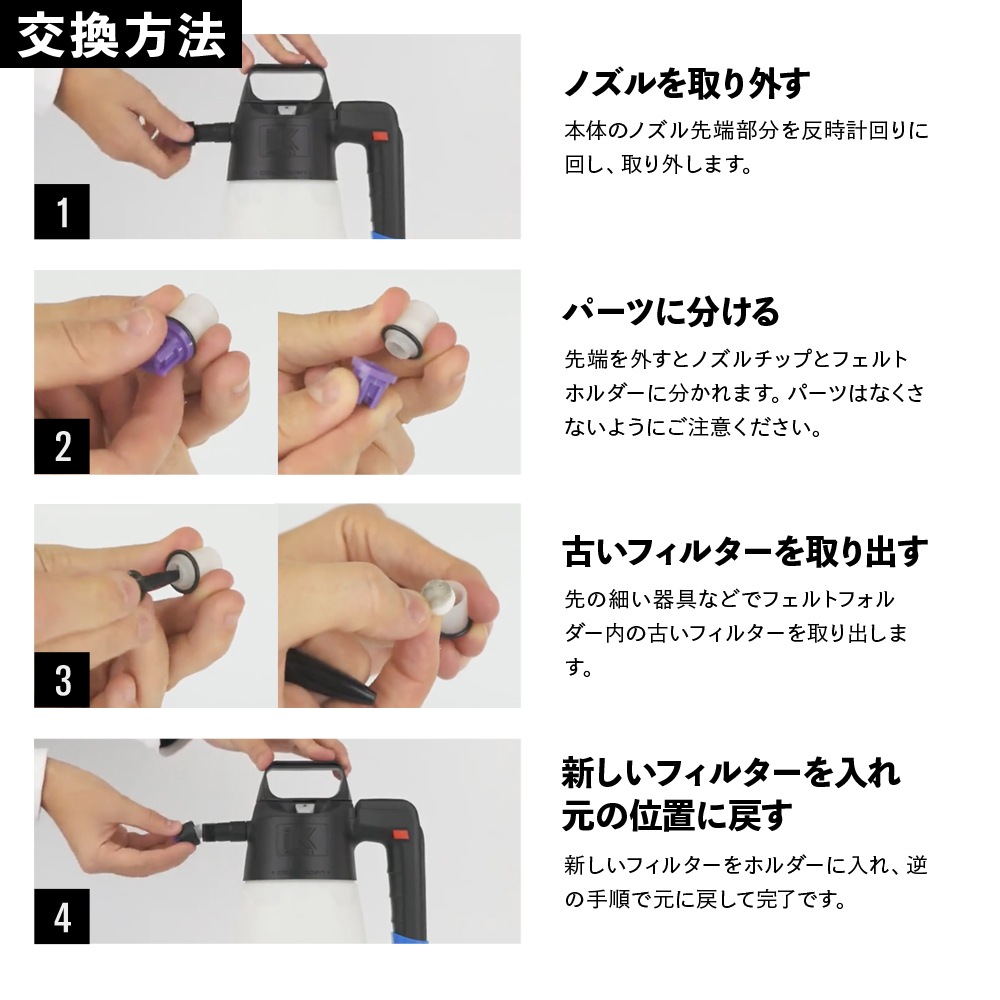 交換方法

1

ノズルを取り外す

本体のノズル先端部分を反時計回りに回し、取り外します。

2

パーツに分ける

先端を外すとノズルチップとフェルトホルダーに分かれます。パーツはなくさないようにご注意ください。

3

古いフィルターを取り出す

先の細い器具などでフェルトフォルダー内の古いフィルターを取り出します。

4

新しいフィルターを入れ元の位置に戻す

新しいフィルターをホルダーに入れ、逆の手順で元に戻して完了です。