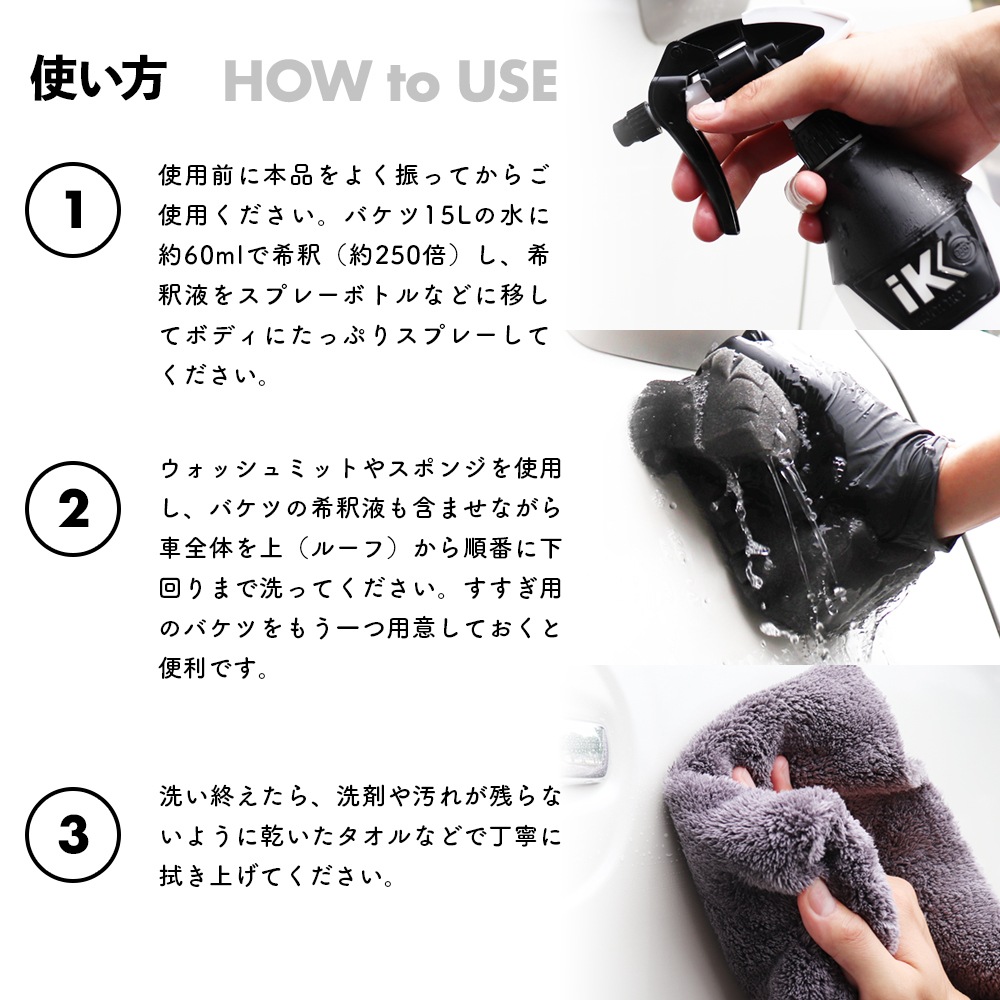 使い方 HOW to USE

1

使用前に本品をよく振ってからご使用ください。バケツ15Lの水に約60mlで希釈（約250倍）し、希釈液をスプレーボトルなどに移してボディにたっぷりスプレーしてください。

2

ウォッシュミットやスポンジを使用し、バケツの希釈液も含ませながら車全体を上（ルーフ）から順番に下回りまで洗ってください。すすぎ用のバケツをもう一つ用意しておくと便利です。

3

洗い終えたら、洗剤や汚れが残らないように乾いたタオルなどで丁寧に拭き上げてください。

iK