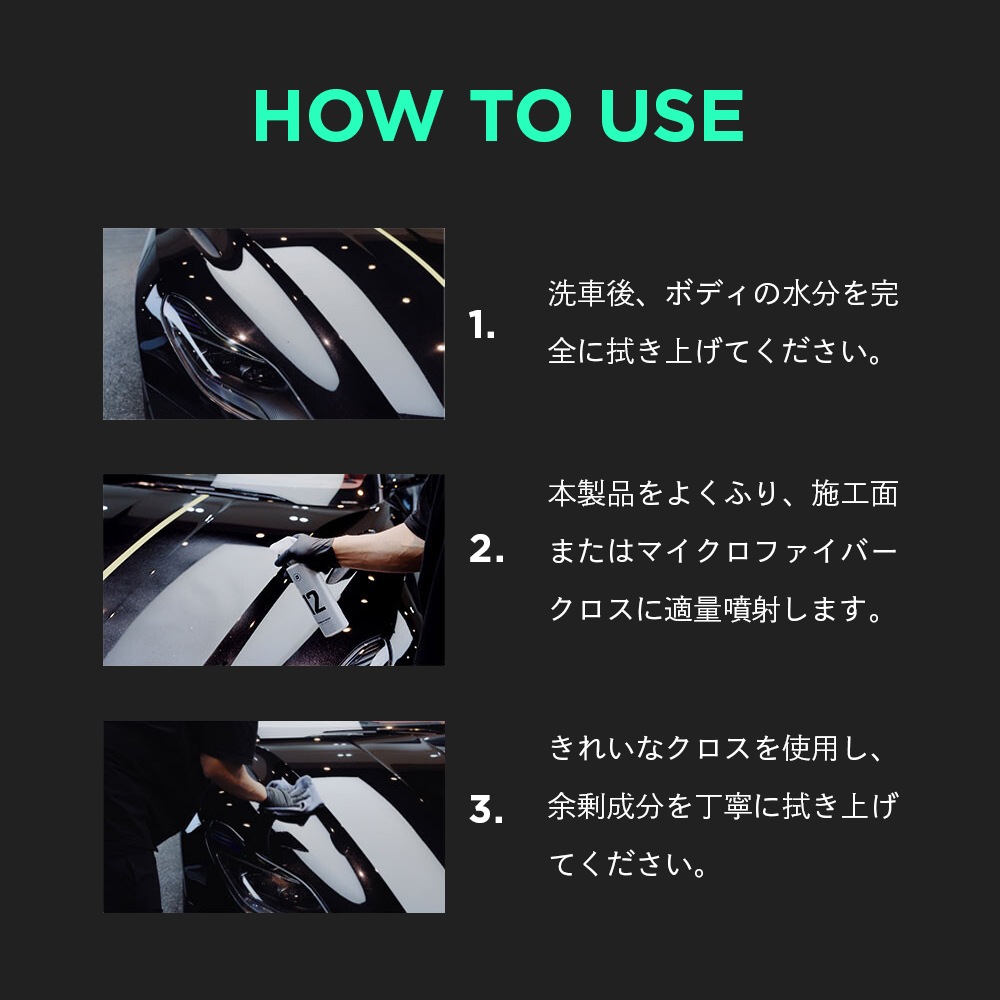 HOW TO USE

1.

洗車後、ボディの水分を完全に拭き上げてください。

12

2.

本製品をよくふり、施工面またはマイクロファイバークロスに適量噴射します。

3.

きれいなクロスを使用し、余剰成分を丁寧に拭き上げてください。