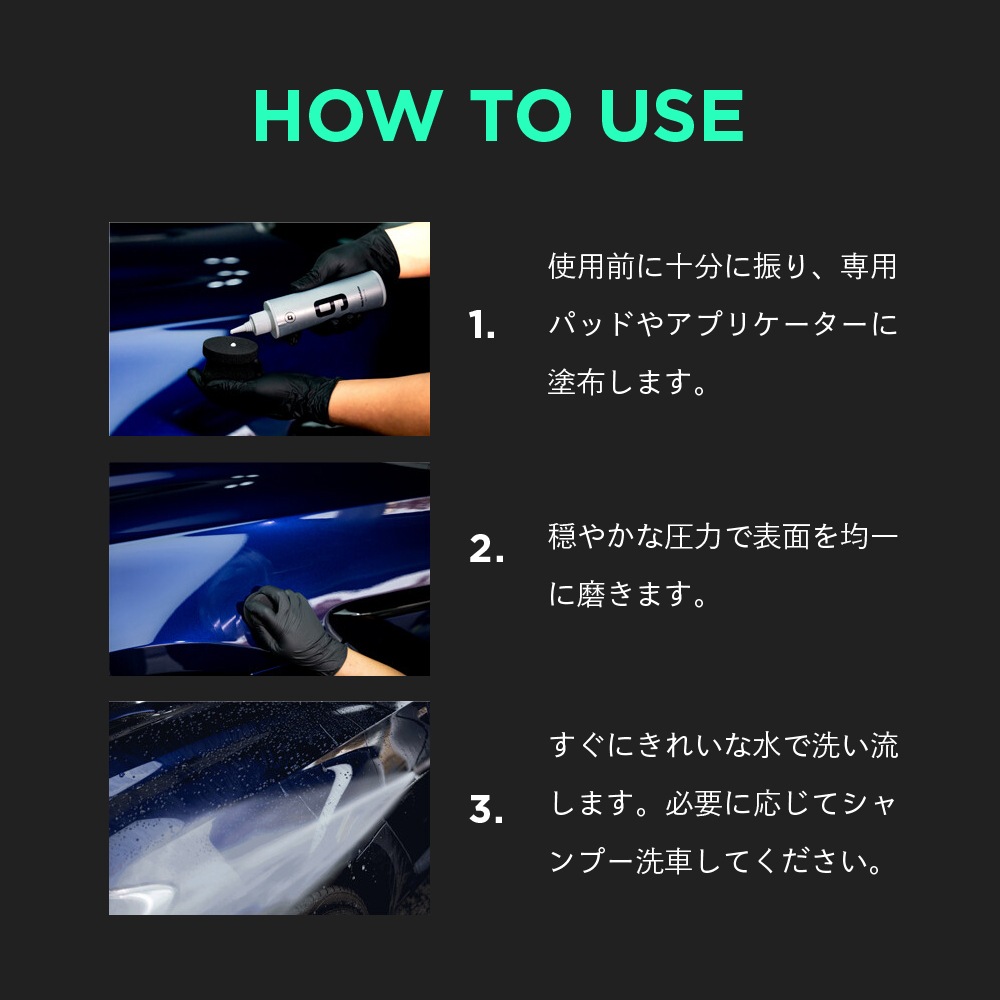 HOW TO USE

6

1.

使用前に十分に振り、専用パッドやアプリケーターに塗布します。

2.

穏やかな圧力で表面を均一に磨きます。

3.

すぐにきれいな水で洗い流します。必要に応じてシャンプー洗車してください。