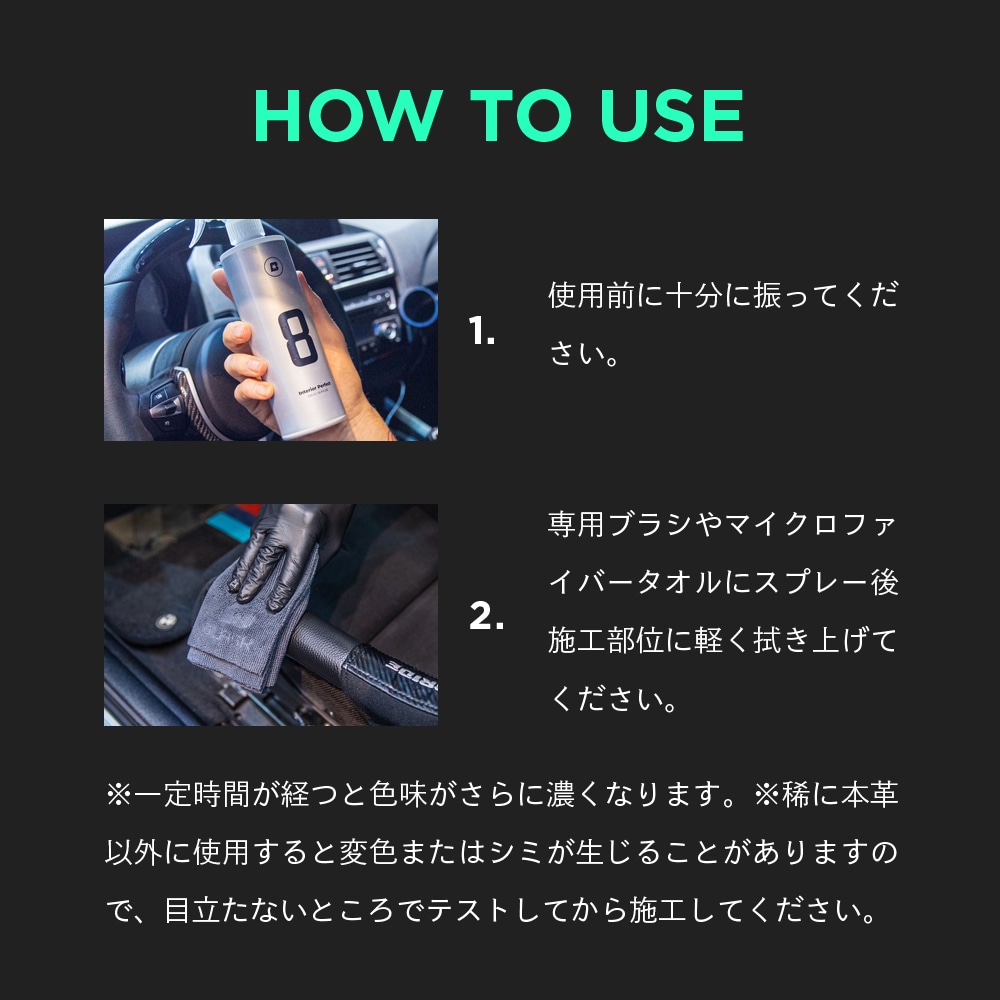 HOW TO USE

8

Interior Perfect

1. 使用前に十分に振ってください。

2. 専用ブラシやマイクロファイバータオルにスプレー後施工部位に軽く拭き上げてください。

※一定時間が経つと色味がさらに濃くなります。※稀に本革以外に使用すると変色またはシミが生じることがありますので、目立たないところでテストしてから施工してください。