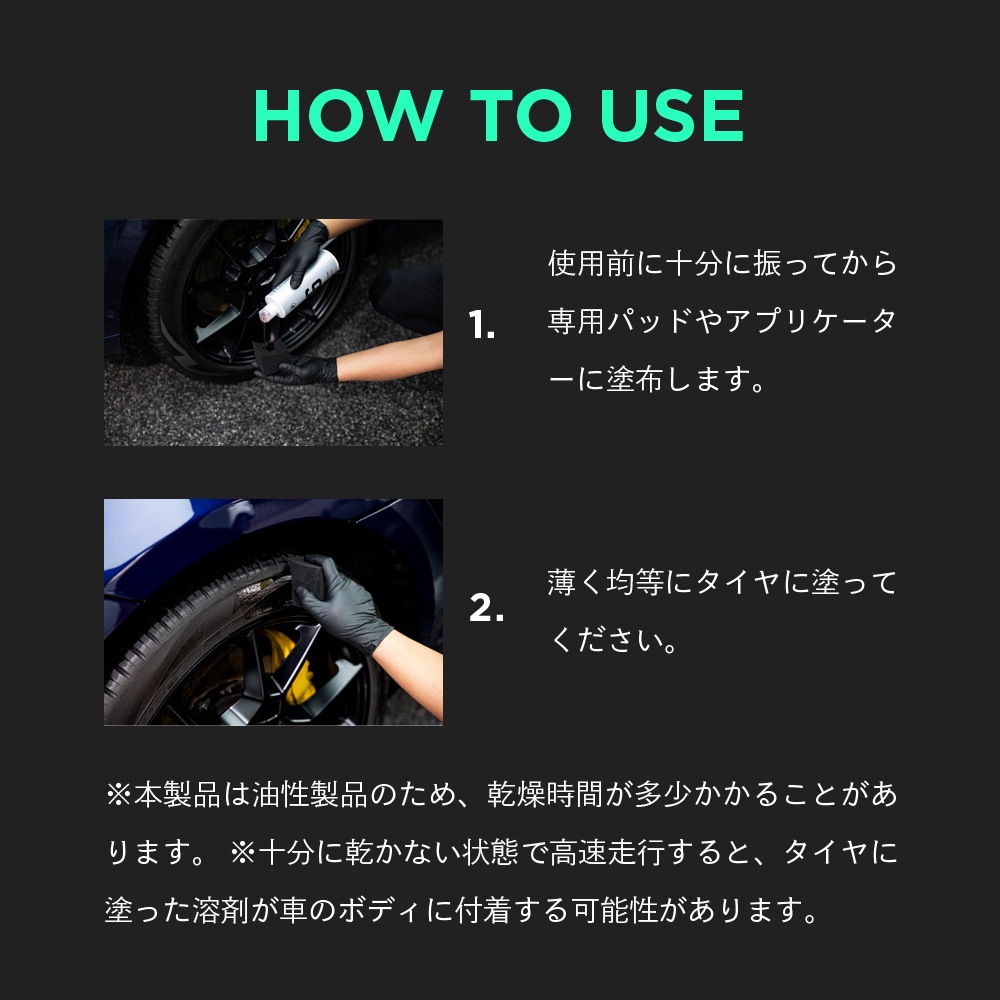 HOW TO USE

1.

使用前に十分に振ってから専用パッドやアプリケーターに塗布します。

2.

薄く均等にタイヤに塗ってください。

※本製品は油性製品のため、乾燥時間が多少かかることがあります。 ※十分に乾かない状態で高速走行すると、タイヤに塗った溶剤が車のボディに付着する可能性があります。