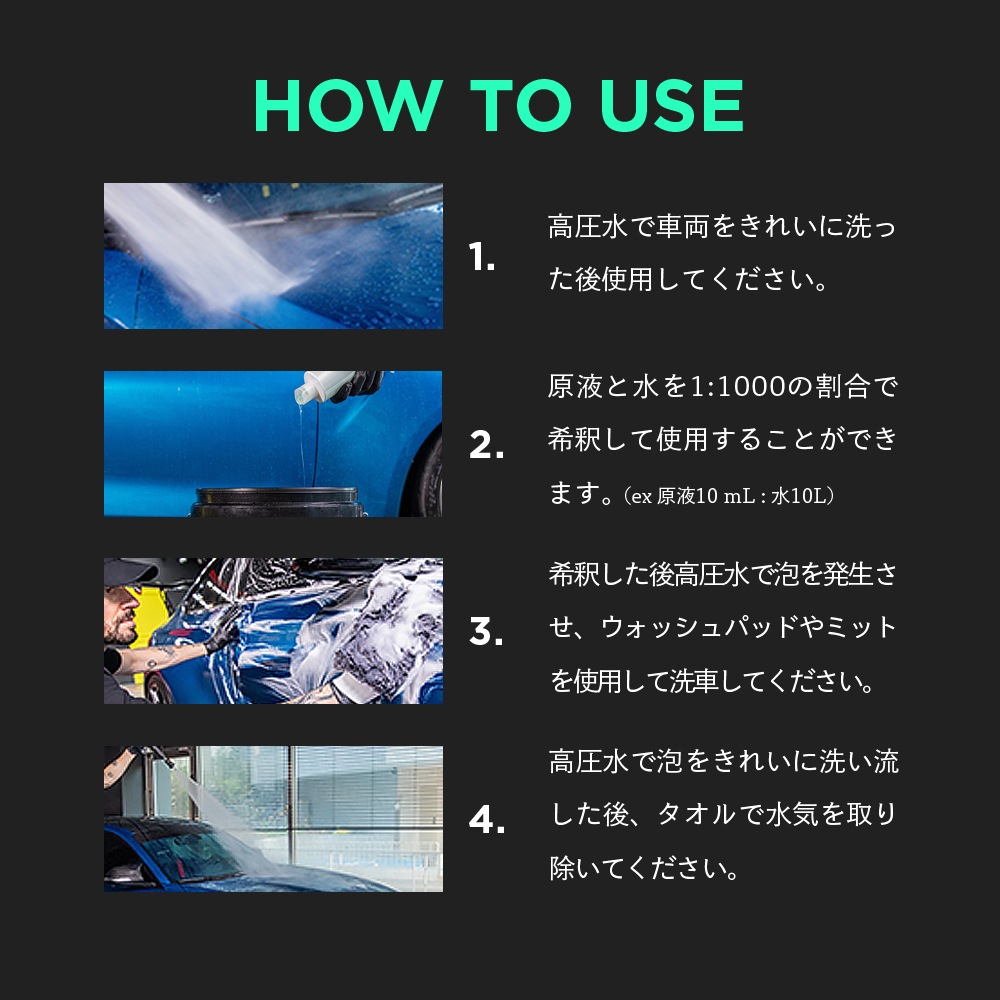 HOW TO USE

1. 高圧水で車両をきれいに洗った後使用してください。

2. 原液と水を1:1000の割合で希釈して使用することができます。（ex 原液10 mL : 水10L）

3. 希釈した後高圧水で泡を発生させ、ウォッシュパッドやミットを使用して洗車してください。

4. 高圧水で泡をきれいに洗い流した後、タオルで水気を取り除いてください。