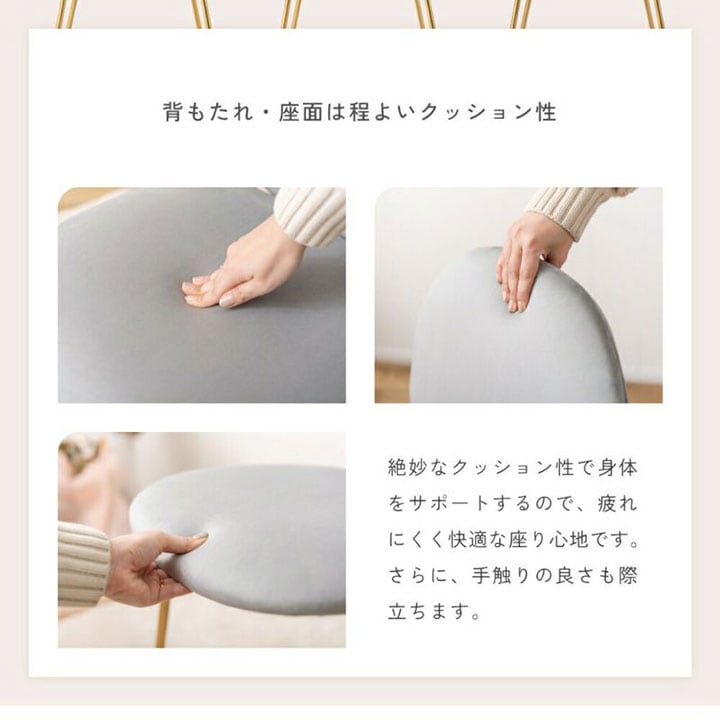 背もたれ・座面は程よいクッション性

絶妙なクッション性で身体をサポートするので、疲れにくく快適な座り心地です。さらに、手触りの良さも際立ちます。