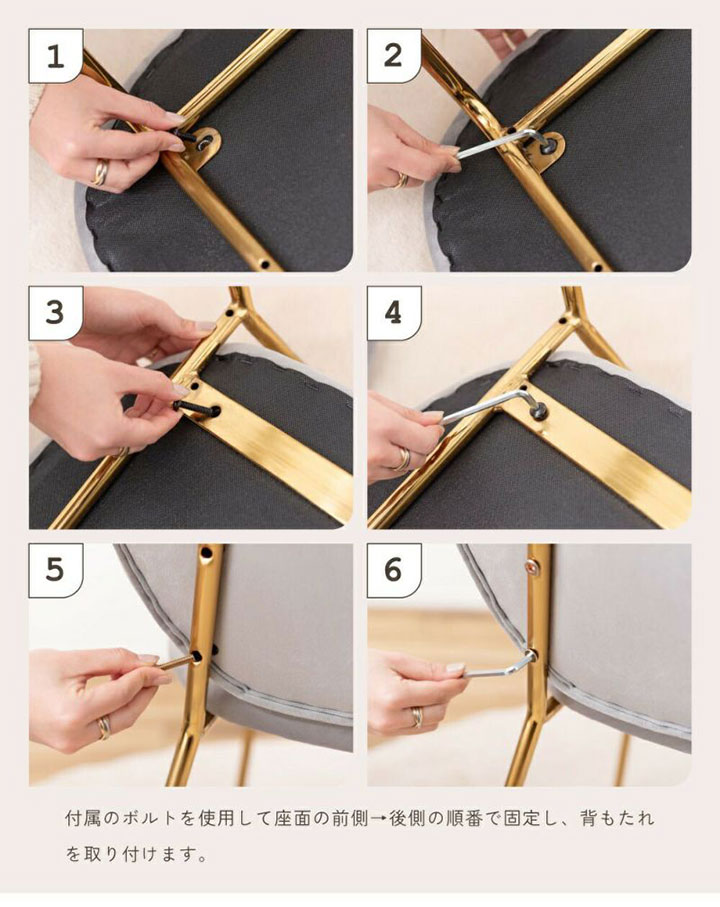 1

2

3

4

5

6

付属のボルトを使用して座面の前側→後側の順番で固定し、背もたれを取り付けます。