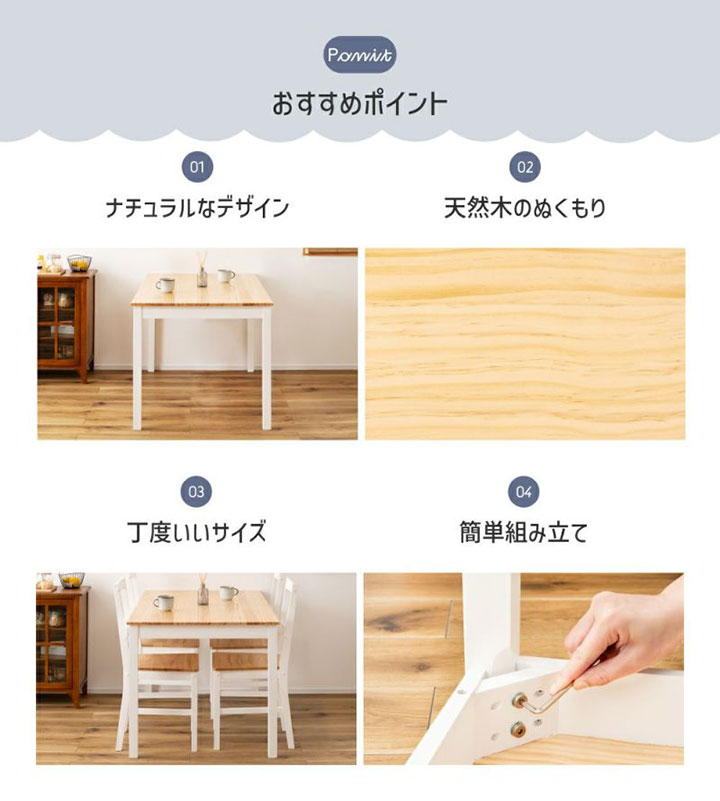 Point

おすすめポイント

01

ナチュラルなデザイン

02

天然木のぬくもり

03

丁度いいサイズ

04

簡単組み立て