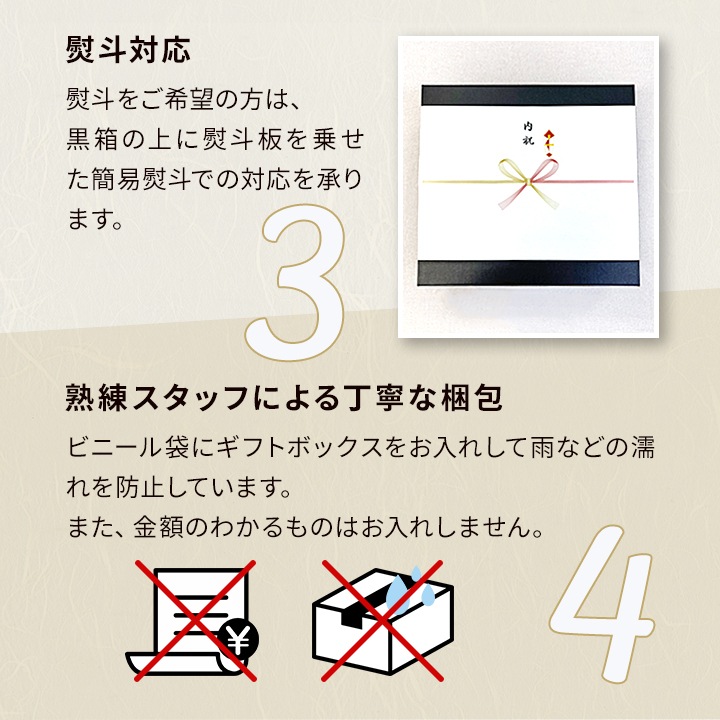 熨斗対応

熨斗をご希望の方は、黒箱の上に熨斗板を乗せた簡易熨斗での対応を承ります。

3

内祝

熟練スタッフによる丁寧な梱包

ビニール袋にギフトボックスをお入れして雨などの濡れを防止しています。
また、金額のわかるものはお入れしません。

¥

4