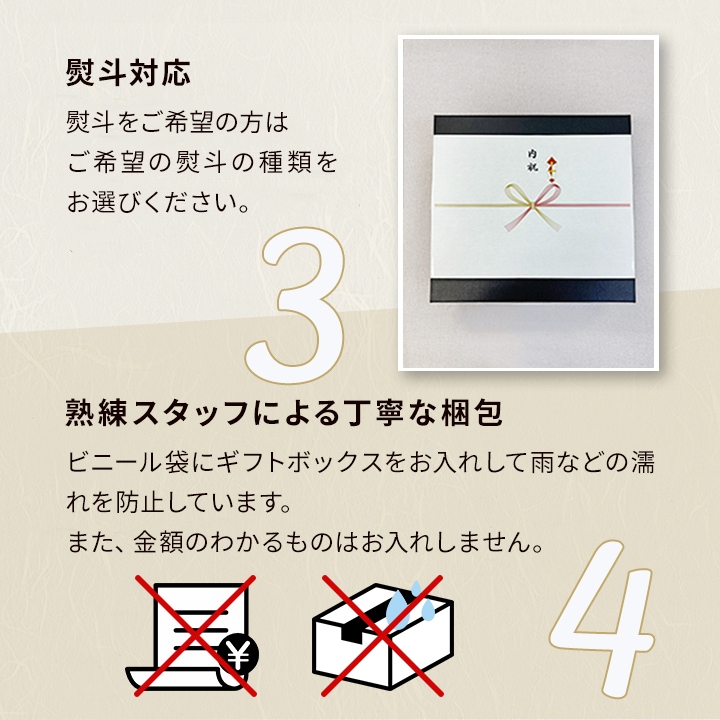 熨斗対応

熨斗をご希望の方は ご希望の熨斗の種類を お選びください。

3

内祝

熟練スタッフによる丁寧な梱包

ビニール袋にギフトボックスをお入れして雨などの濡れを防止しています。
また、金額のわかるものはお入れしません。

¥

4