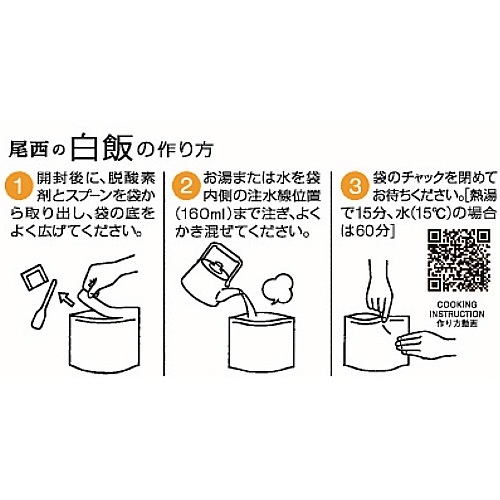 尾西の白飯の作り方

1 開封後に、脱酸素剤とスプーンを袋から取り出し、袋の底をよく広げてください。

2 お湯または水を袋内側の注水線位置（160ml）まで注ぎ、よくかき混ぜてください。

3 袋のチャックを閉めてお待ちください。[熱湯で15分、水(15℃)の場合は60分]

COOKING INSTRUCTION
作り方動画