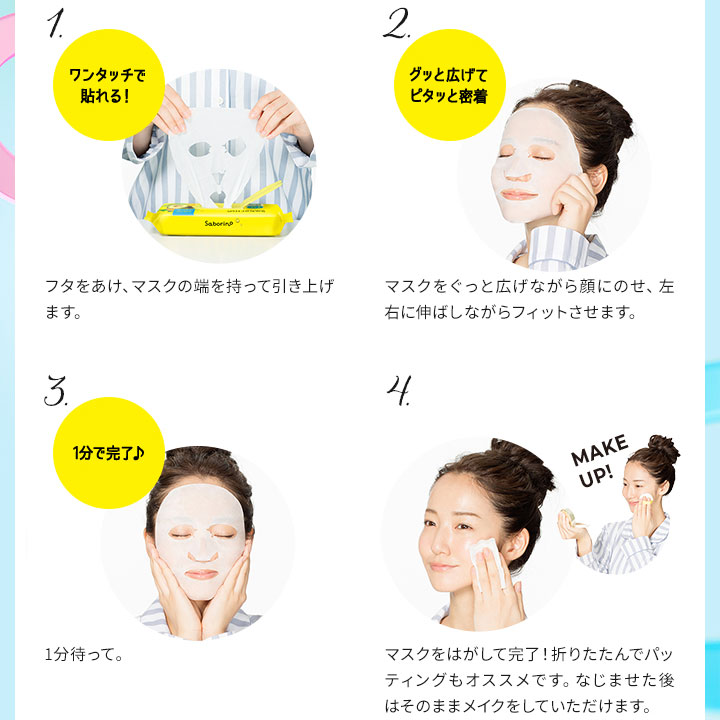 1.

ワンタッチで貼れる！

Saborino

フタをあけ、マスクの端を持って引き上げます。

2.

グッと広げてピタッと密着

マスクをぐっと広げながら顔にのせ、左右に伸ばしながらフィットさせます。

3.

1分で完了♪

1分待って。

4.

MAKE UP!

マスクをはがして完了！折りたたんでパッティングもオススメです。なじませた後はそのままメイクをしていただけます。