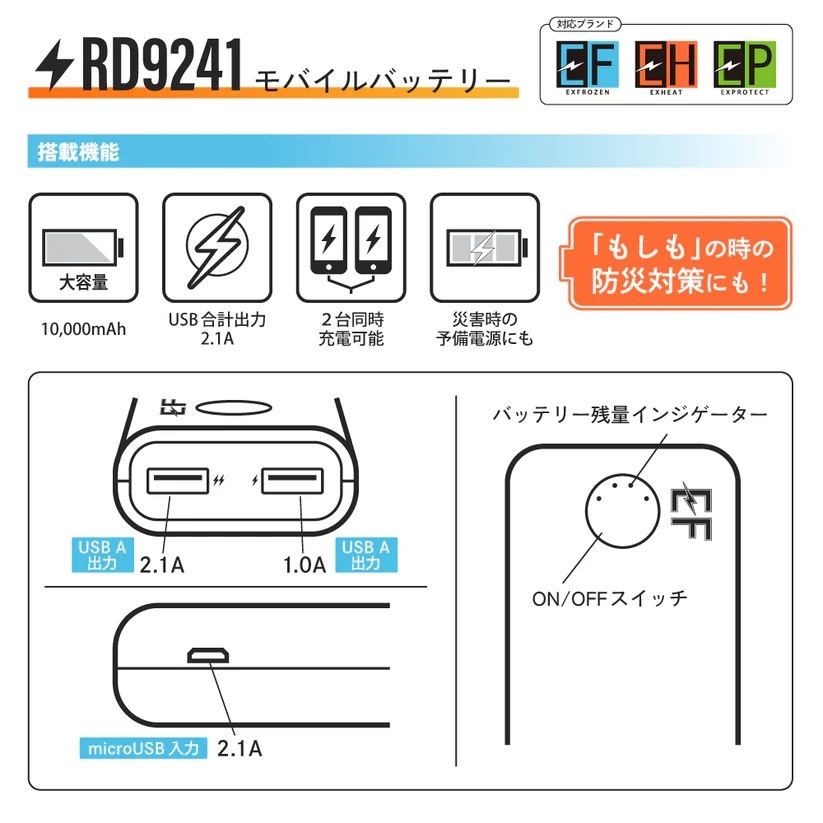 RD9241 モバイルバッテリー

対応ブランド
EF EXFROZEN
EH EXHEAT
EP EXPROTECT

搭載機能

大容量
10,000mAh

USB 合計出力
2.1A

２台同時
充電可能

災害時の
予備電源にも

「もしも」の時の
防災対策にも！

USB A 出力 2.1A
1.0A USB A 出力

microUSB 入力 2.1A

バッテリー残量インジゲーター

EF

ON/OFFスイッチ