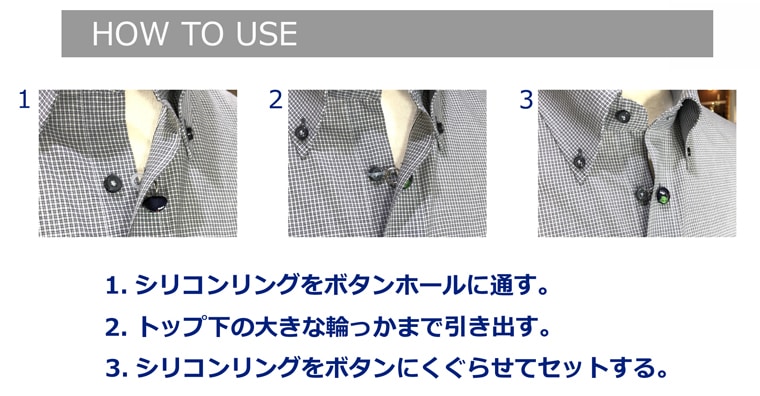 HOW TO USE

1

2

3

1. シリコンリングをボタンホールに通す。

2. トップ下の大きな輪っかまで引き出す。

3. シリコンリングをボタンにくぐらせてセットする。