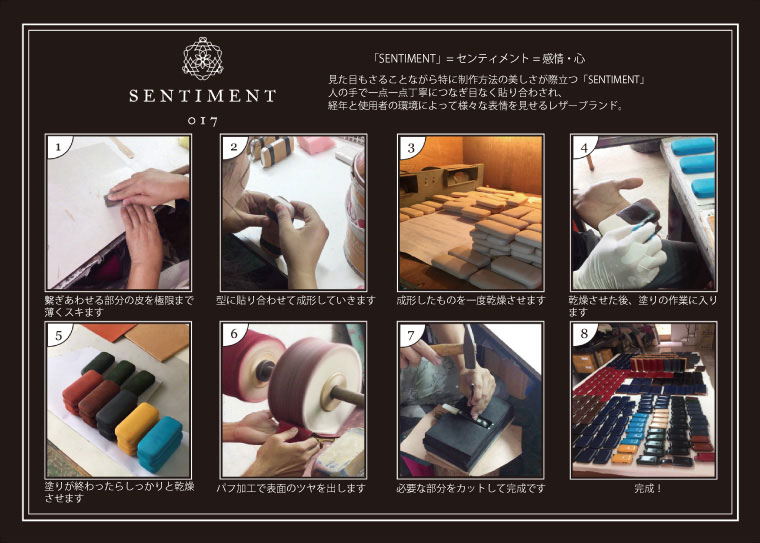 SENTIMENT
017

「SENTIMENT」＝センティメント＝感情・心

見た目もさることながら特に制作方法の美しさが際立つ「SENTIMENT」
人の手で一点一点丁寧につなぎ目なく貼り合わされ、
経年と使用者の環境によって様々な表情を見せるレザーブランド。

1
繋ぎあわせる部分の皮を極限まで薄くスキます

2
型に貼り合わせて成形していきます

3
成形したものを一度乾燥させます

4
乾燥させた後、塗りの作業に入ります

5
塗りが終わったらしっかりと乾燥させます

6
バフ加工で表面のツヤを出します

7
必要な部分をカットして完成です

8
完成！